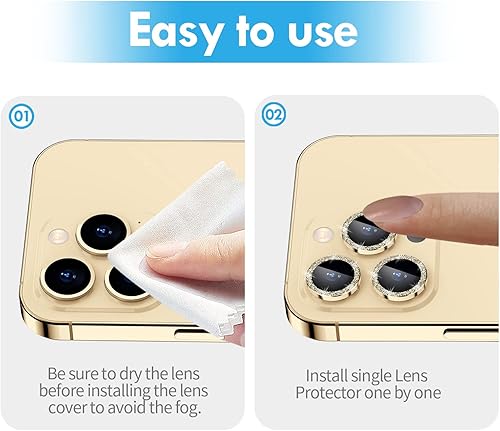 Easy to use

01

Be sure to dry the lens before installing the lens cover to avoid the fog.

02

Install single Lens Protector one by one