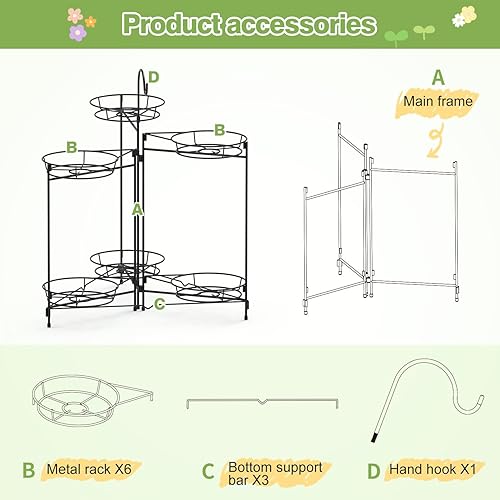 Product accessories

D

B

B

A

C

A

Main frame

B Metal rack X6

C Bottom support bar X3

D Hand hook X1