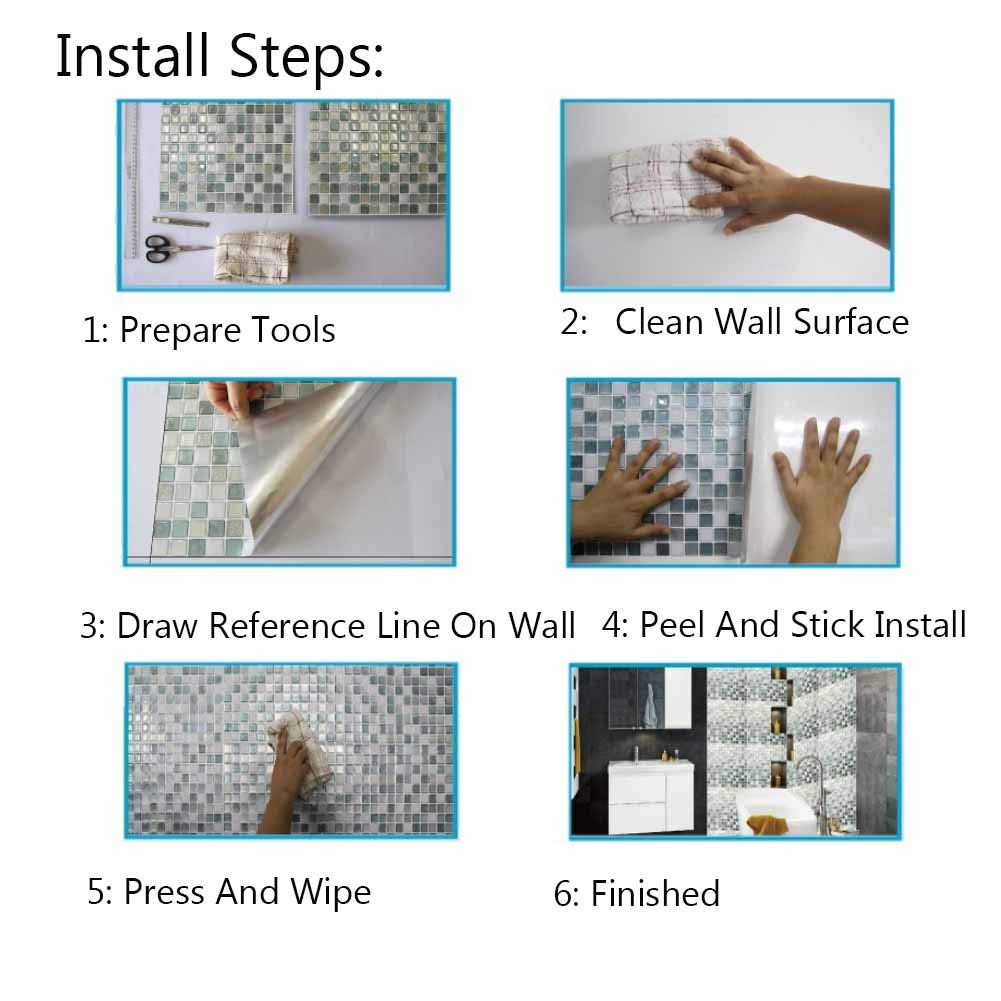 Install Steps:

1: Prepare Tools

2: Clean Wall Surface

3: Draw Reference Line On Wall

4: Peel And Stick Install

5: Press And Wipe

6: Finished