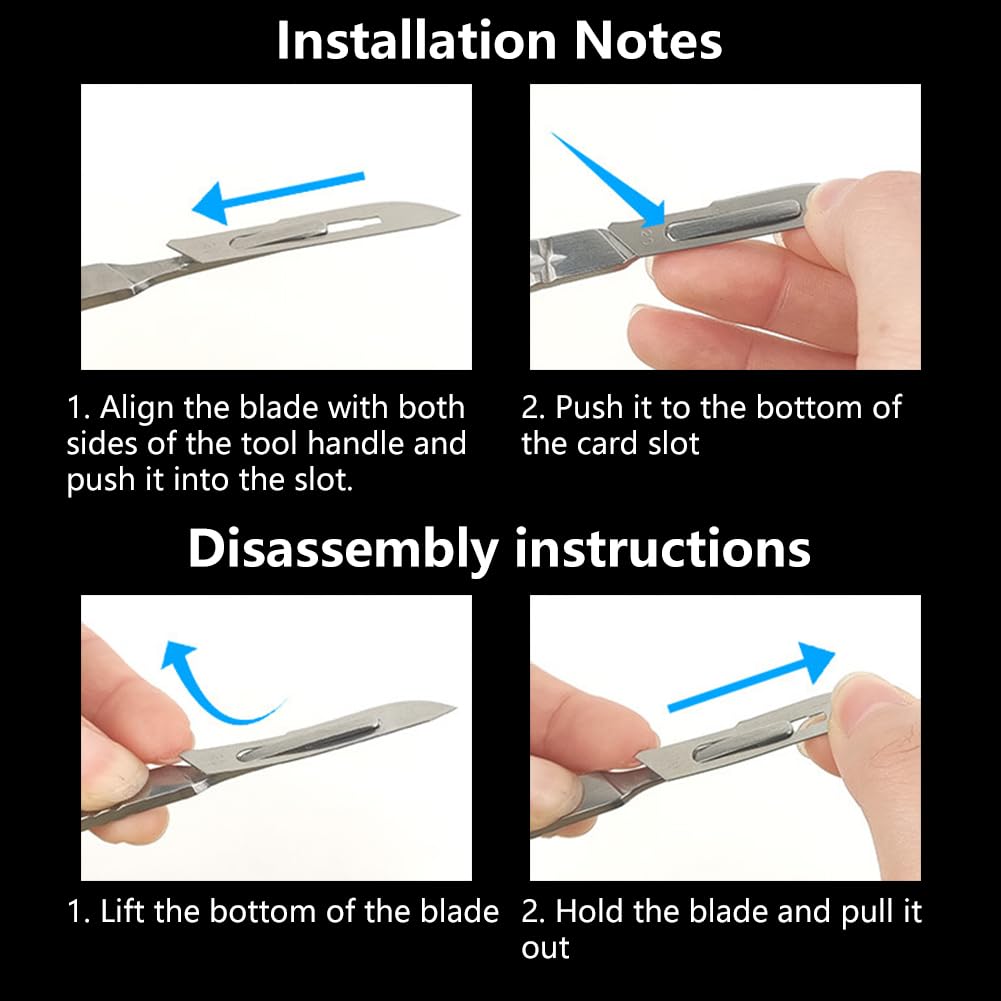 Installation Notes

1. Align the blade with both sides of the tool handle and push it into the slot.

2. Push it to the bottom of the card slot

Disassembly instructions

1. Lift the bottom of the blade

2. Hold the blade and pull it out