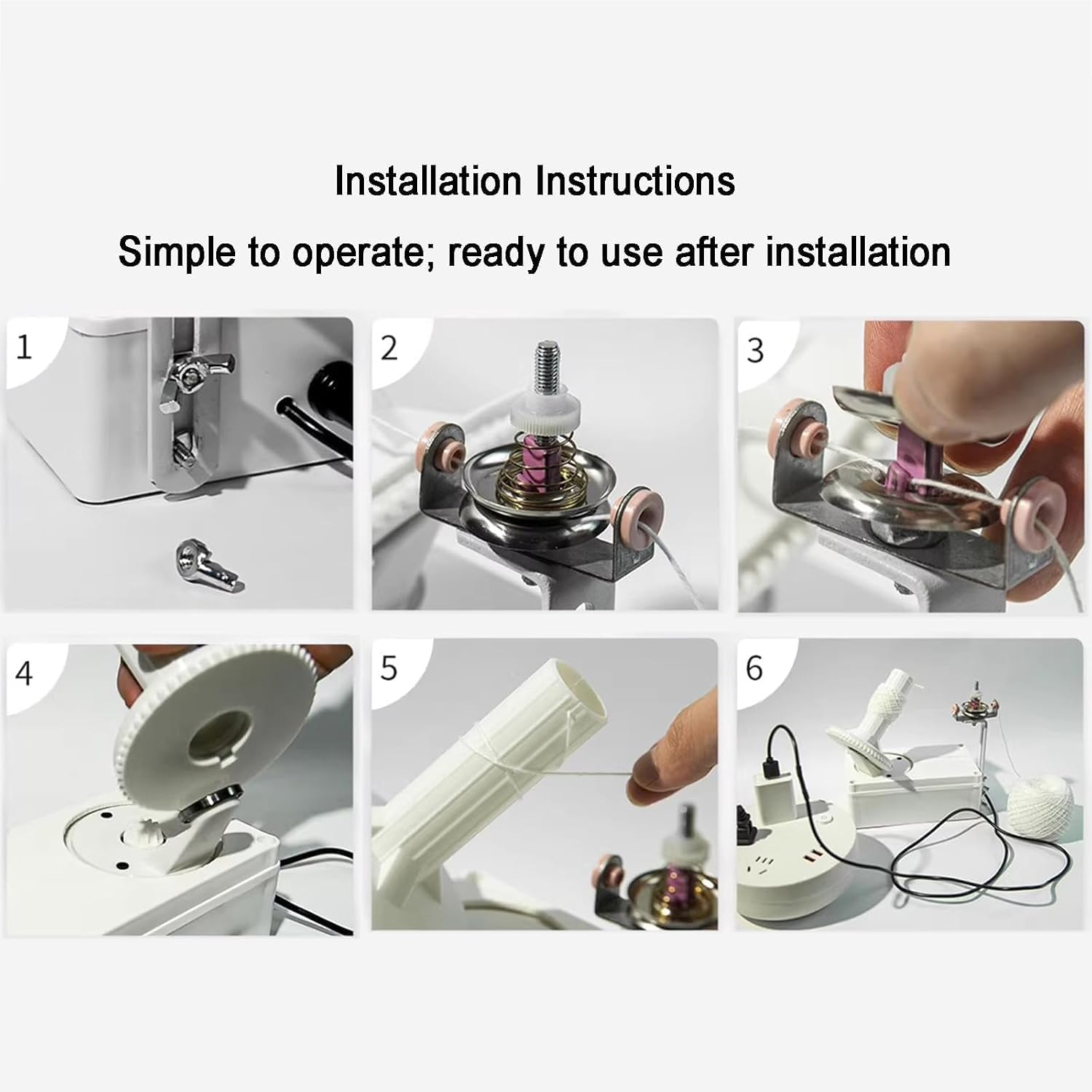 Installation Instructions

Simple to operate; ready to use after installation

1

2

3

4

5

6