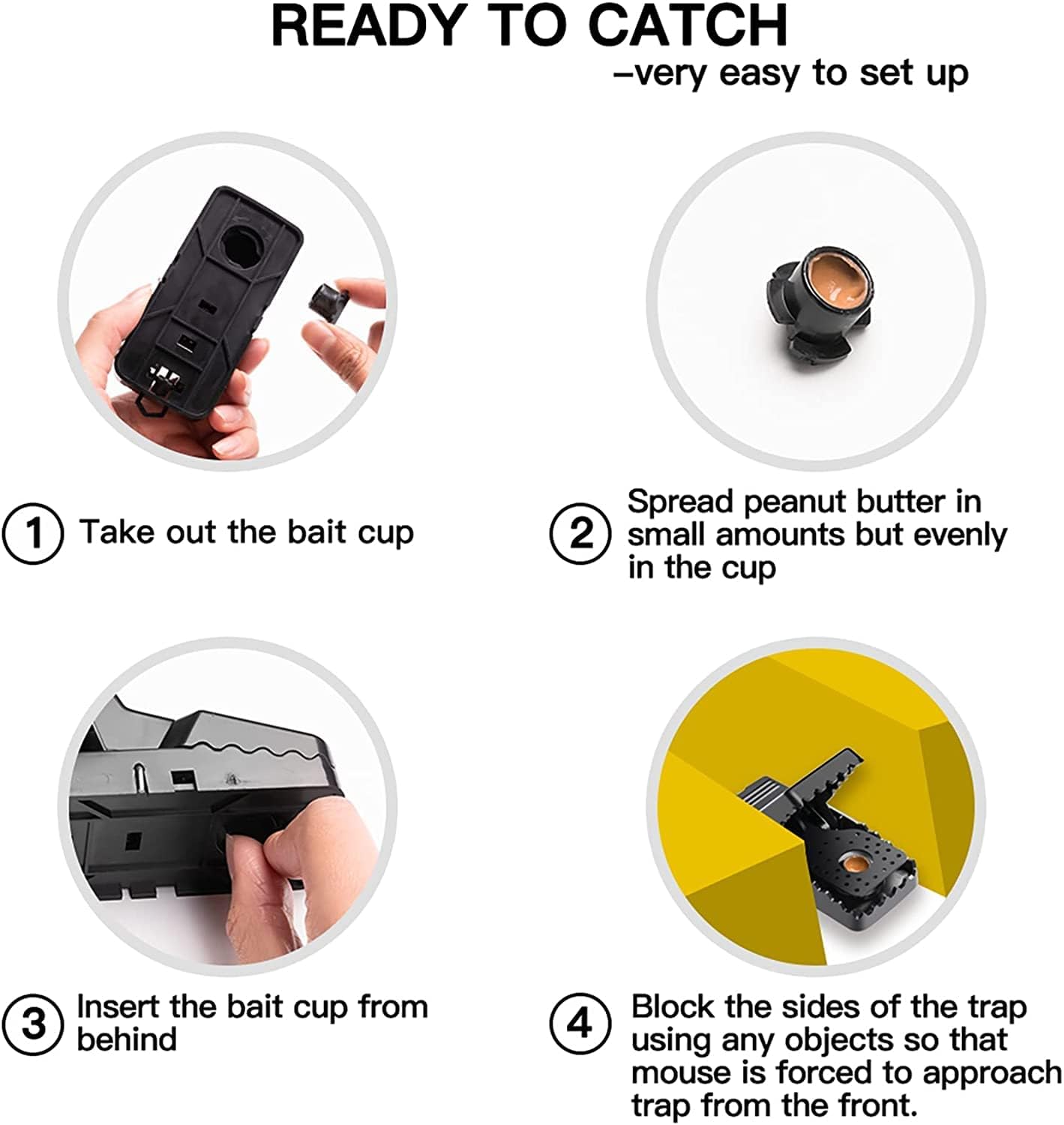 READY TO CATCH

–very easy to set up

1 Take out the bait cup

2 Spread peanut butter in small amounts but evenly in the cup

3 Insert the bait cup from behind

4 Block the sides of the trap using any objects so that mouse is forced to approach trap from the front.