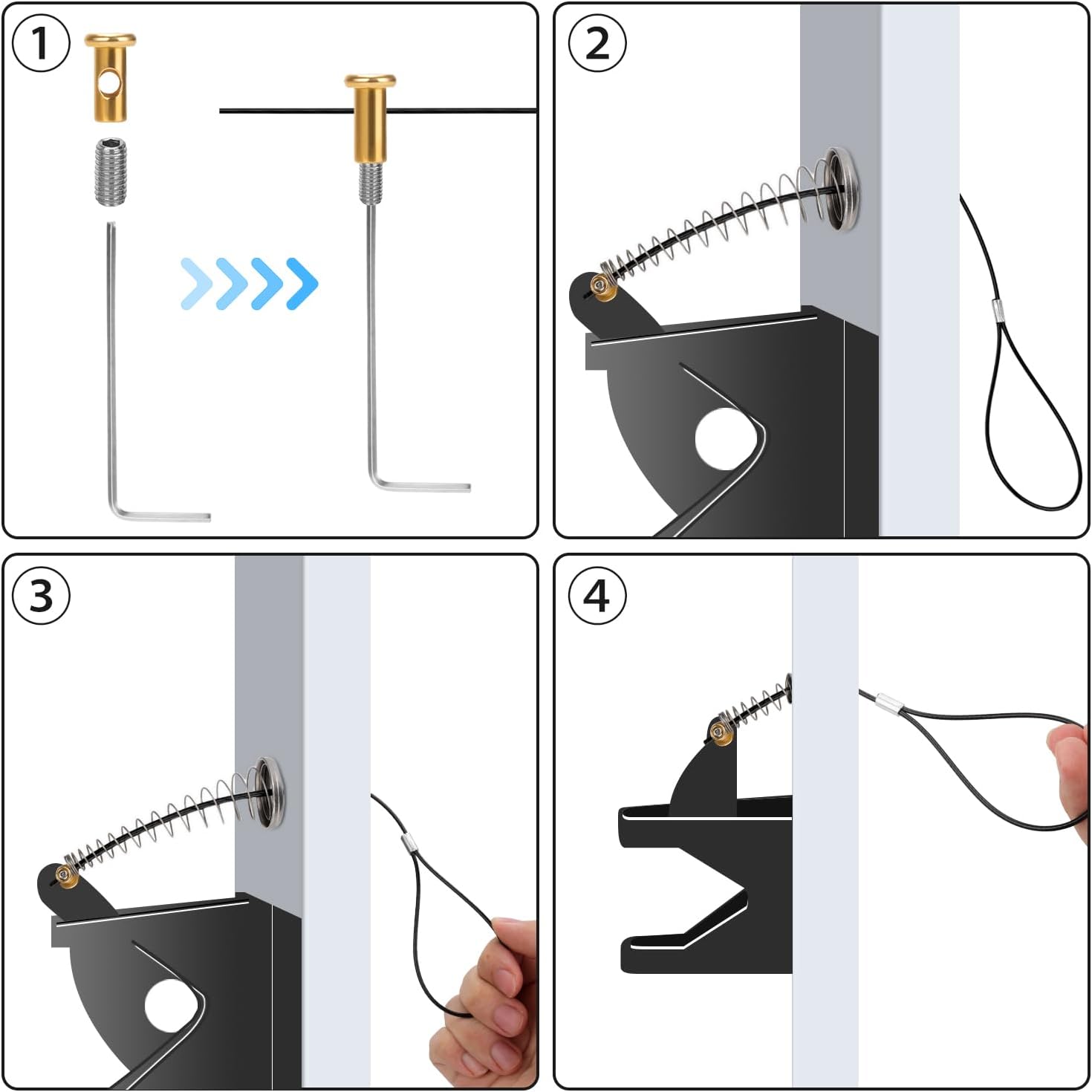 1

2

3

4