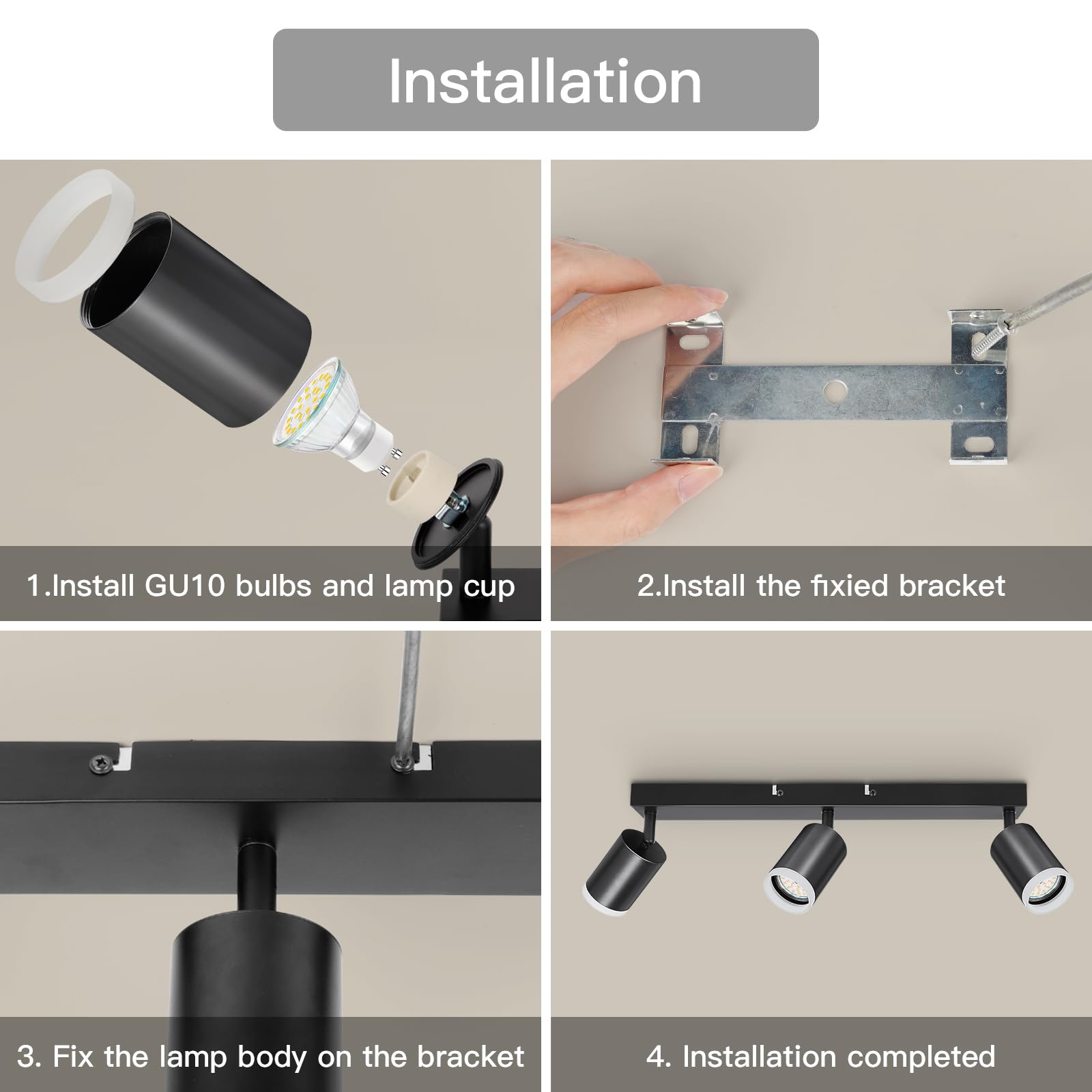 Installation

1.Install GU10 bulbs and lamp cup

2.Install the fixied bracket

3. Fix the lamp body on the bracket

4. Installation completed