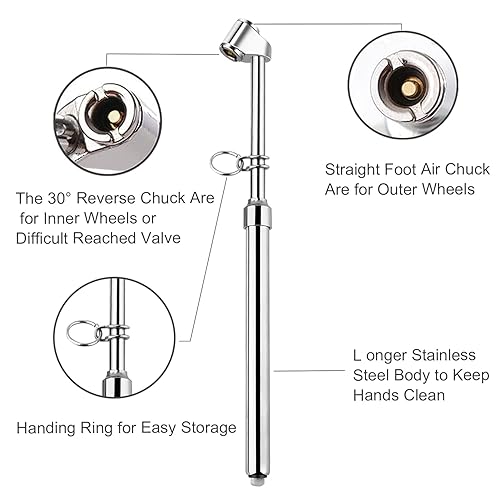 The 30° Reverse Chuck Are for Inner Wheels or Difficult Reached Valve

Straight Foot Air Chuck Are for Outer Wheels

Handing Ring for Easy Storage

L onger Stainless Steel Body to Keep Hands Clean