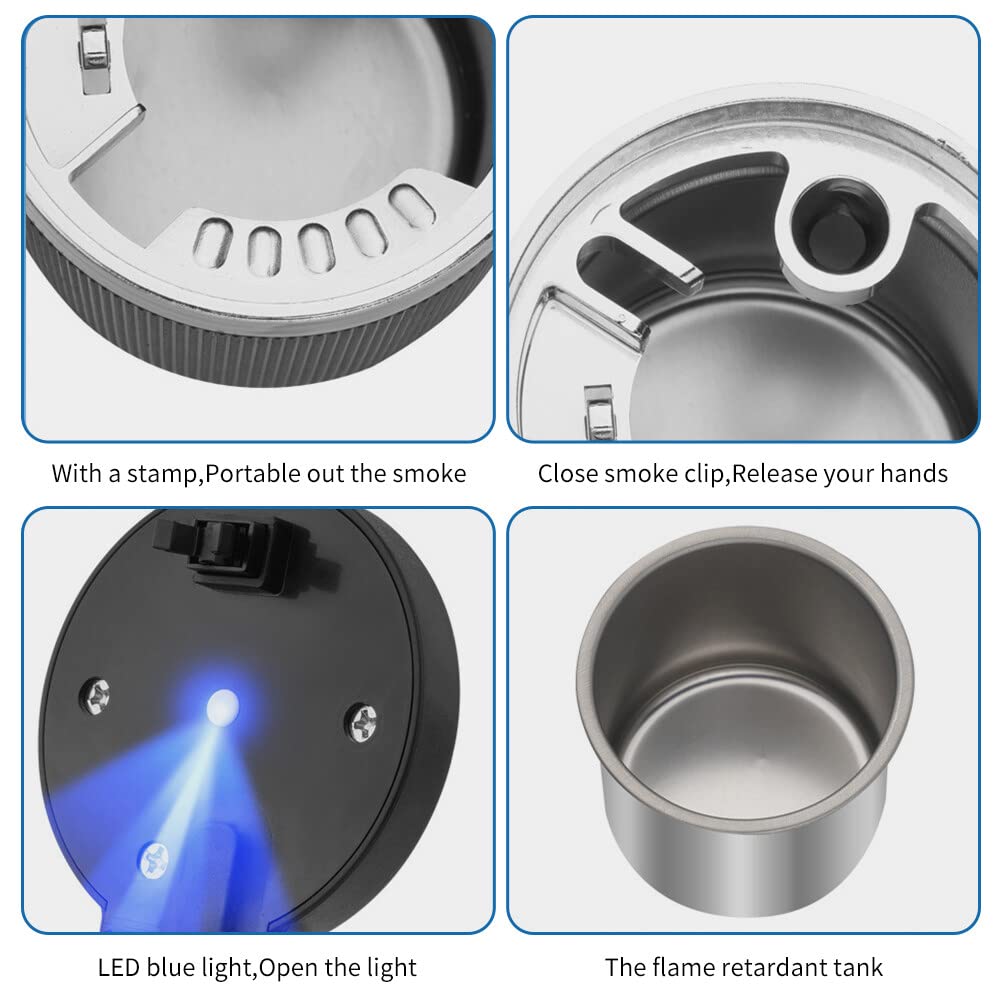 With a stamp,Portable out the smoke

Close smoke clip,Release your hands

LED blue light,Open the light

The flame retardant tank