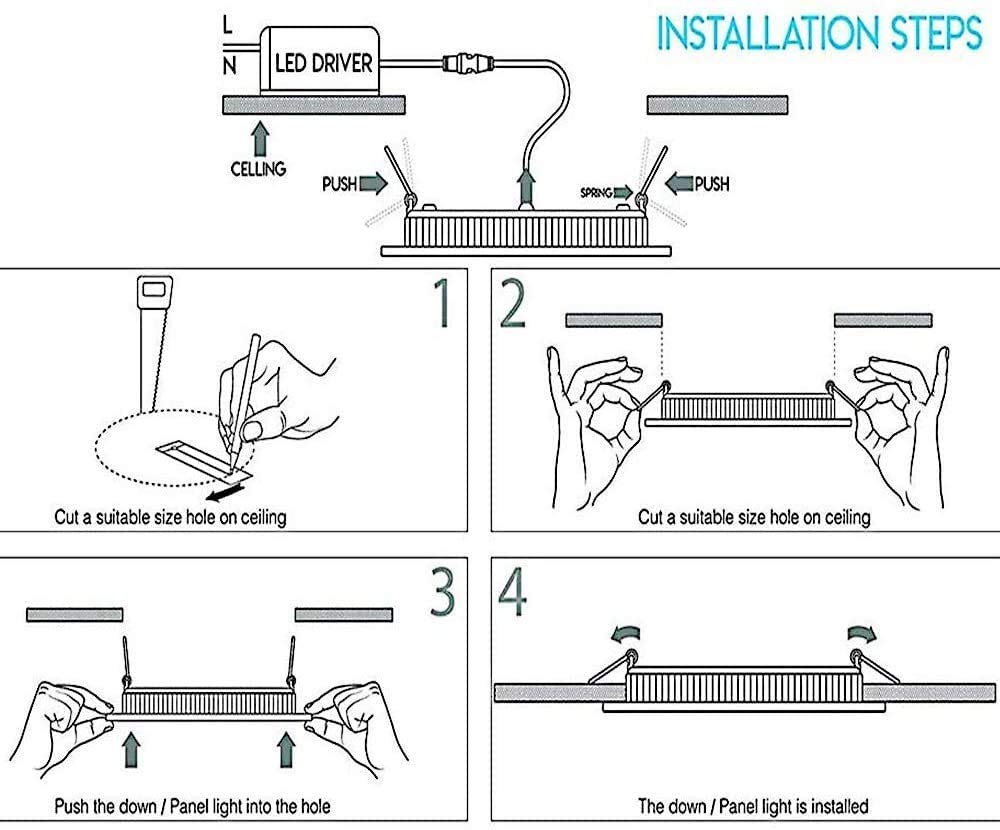 INSTALLATION STEPS

L
N
LED DRIVER
CELLING
PUSH
SPRING
PUSH

1
Cut a suitable size hole on ceiling

2
Cut a suitable size hole on ceiling

3
Push the down / Panel light into the hole

4
The down / Panel light is installed