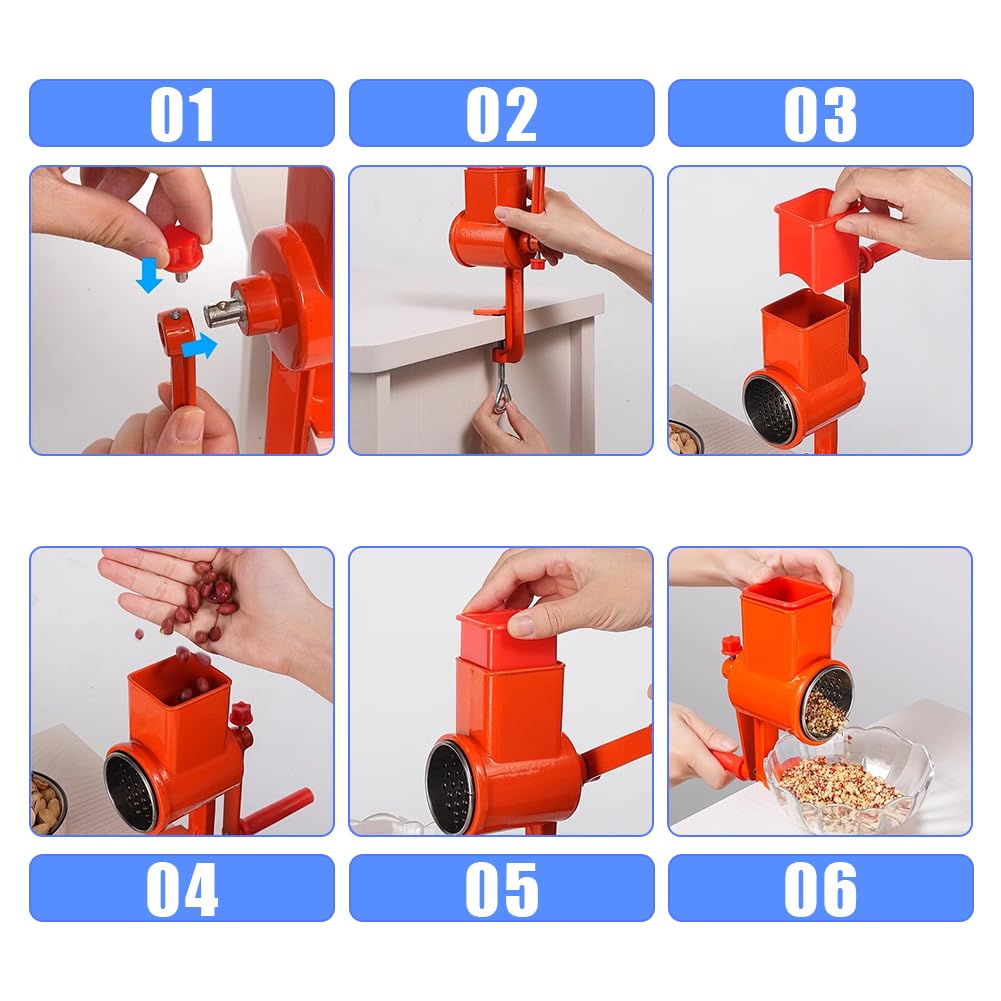 01

02

03

04

05

06