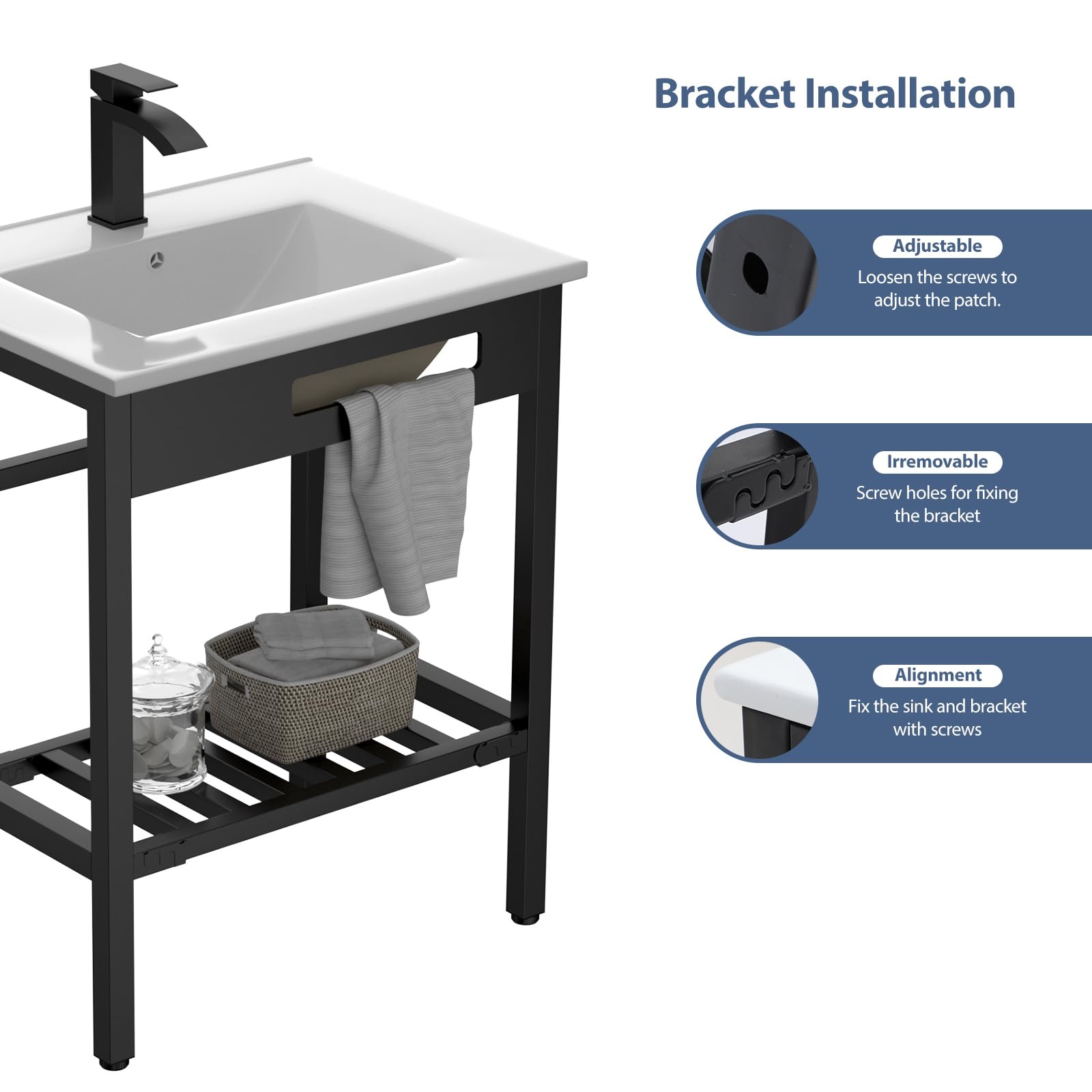 Bracket Installation

Adjustable
Loosen the screws to adjust the patch.

Irremovable
Screw holes for fixing the bracket

Alignment
Fix the sink and bracket with screws