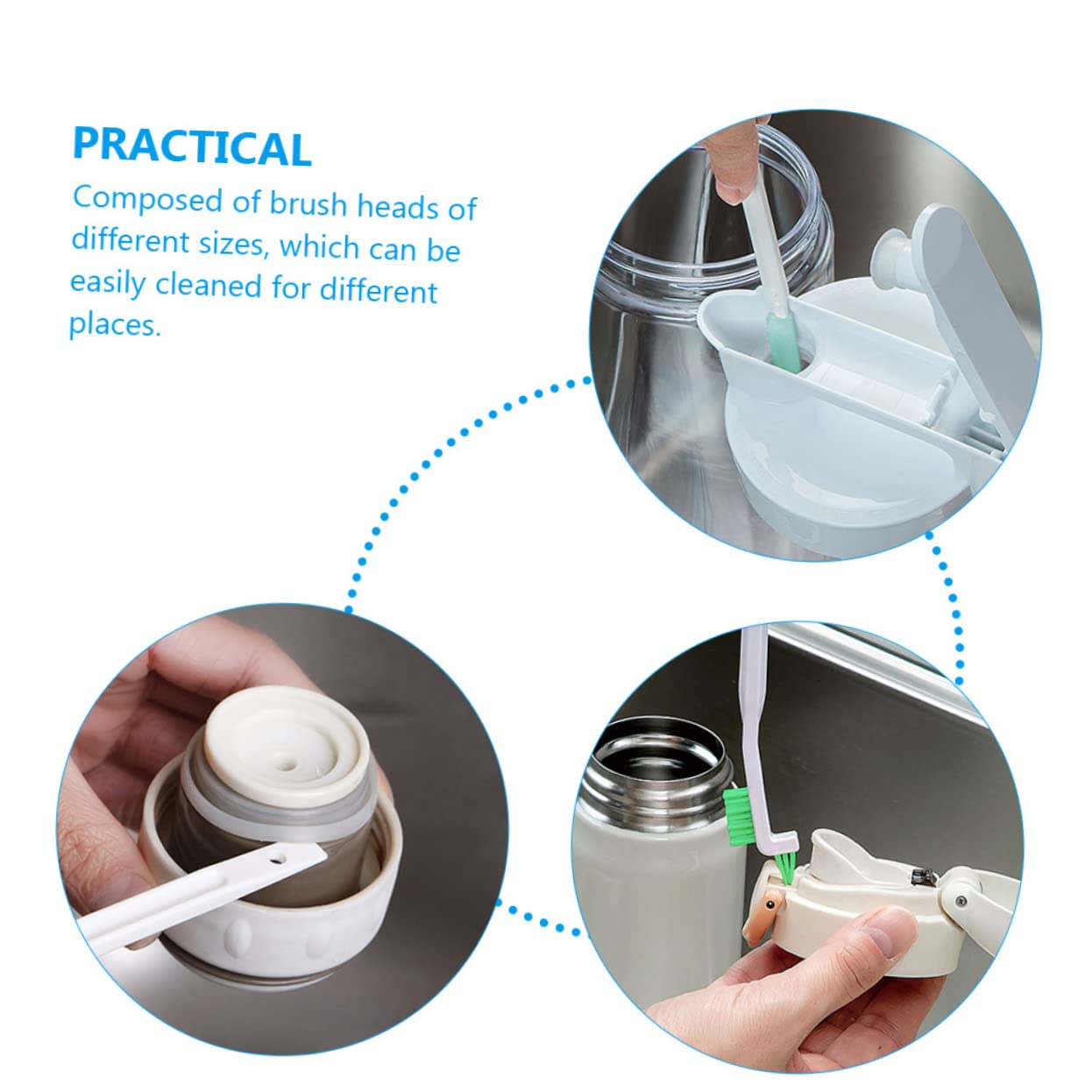 PRACTICAL

Composed of brush heads of different sizes, which can be easily cleaned for different places.