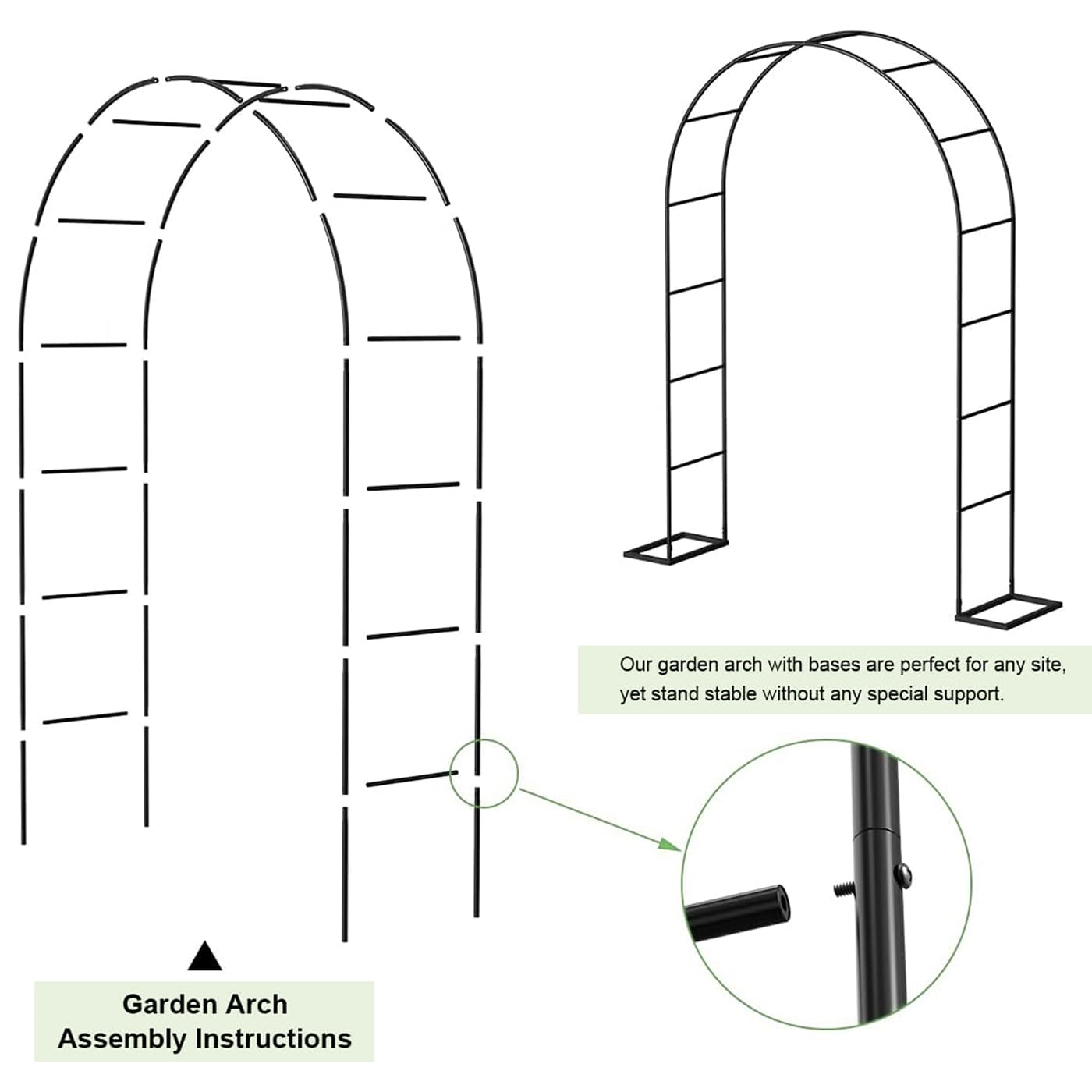 Our garden arch with bases are perfect for any site, yet stand stable without any special support.

Garden Arch
Assembly Instructions