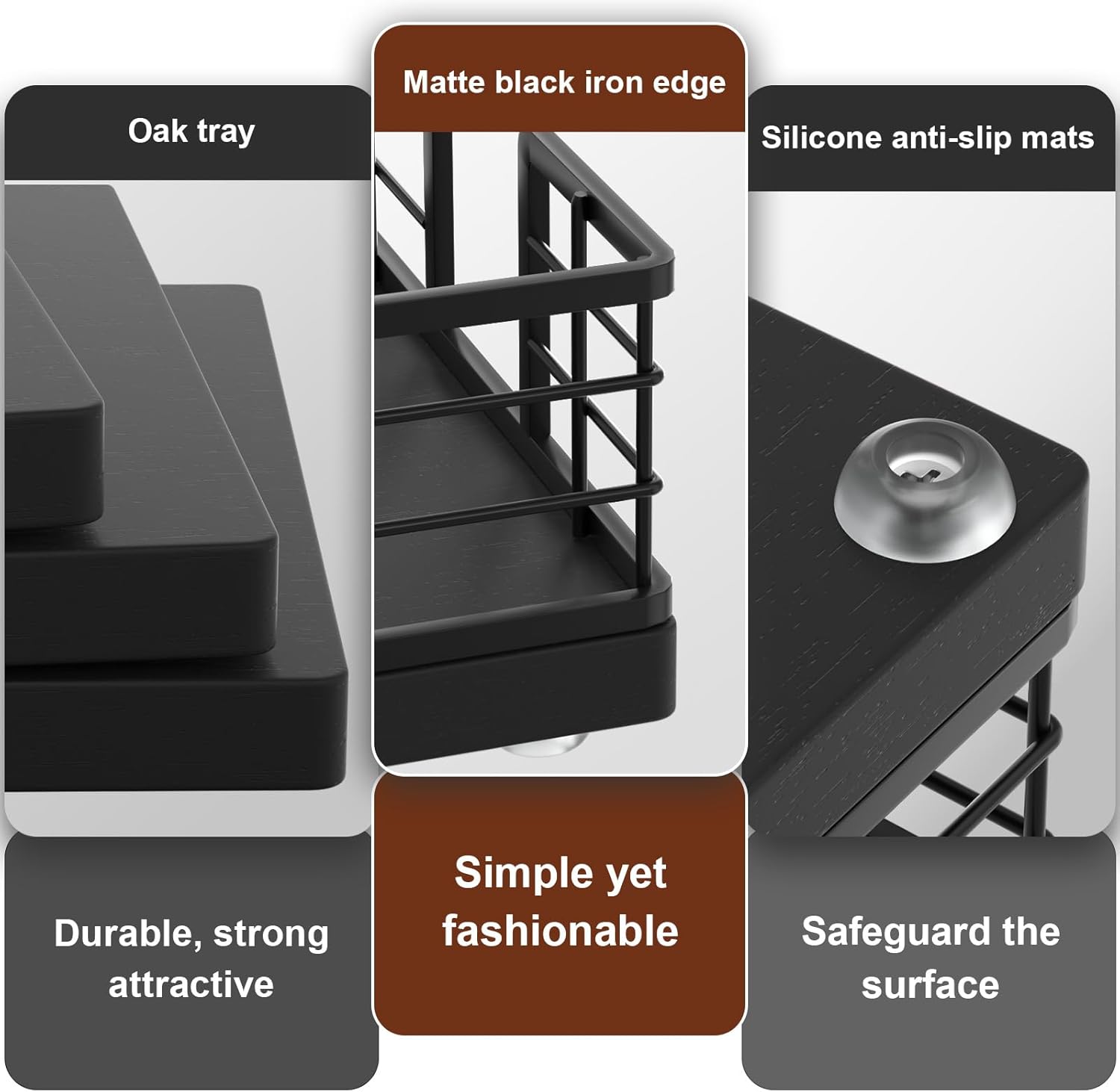 Oak tray

Durable, strong attractive

Matte black iron edge

Simple yet fashionable

Silicone anti-slip mats

Safeguard the surface