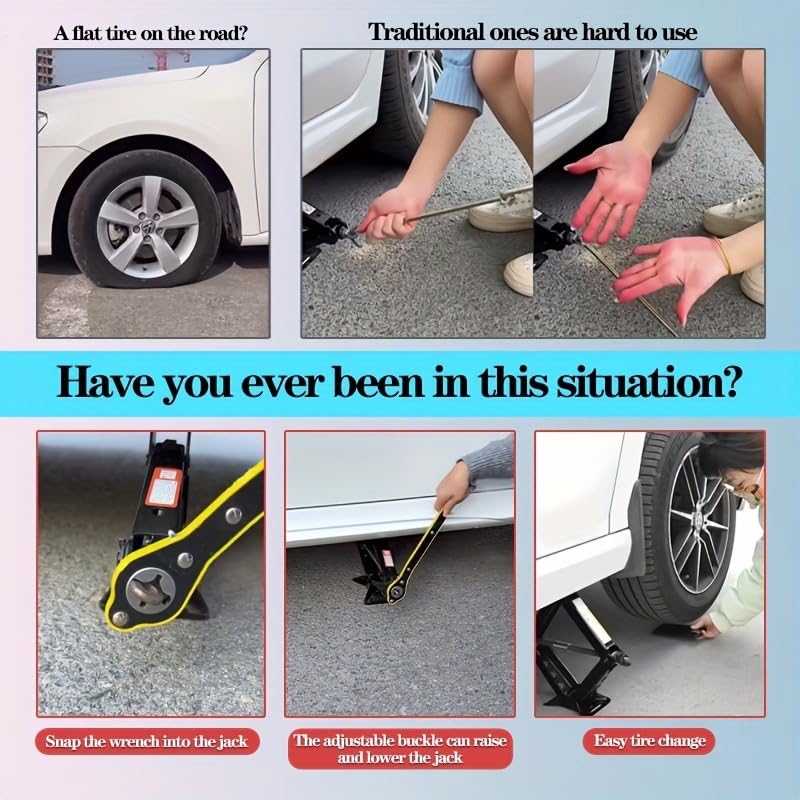 A flat tire on the road?

Traditional ones are hard to use

Have you ever been in this situation?

Snap the wrench into the jack

The adjustable buckle can raise and lower the jack

Easy tire change