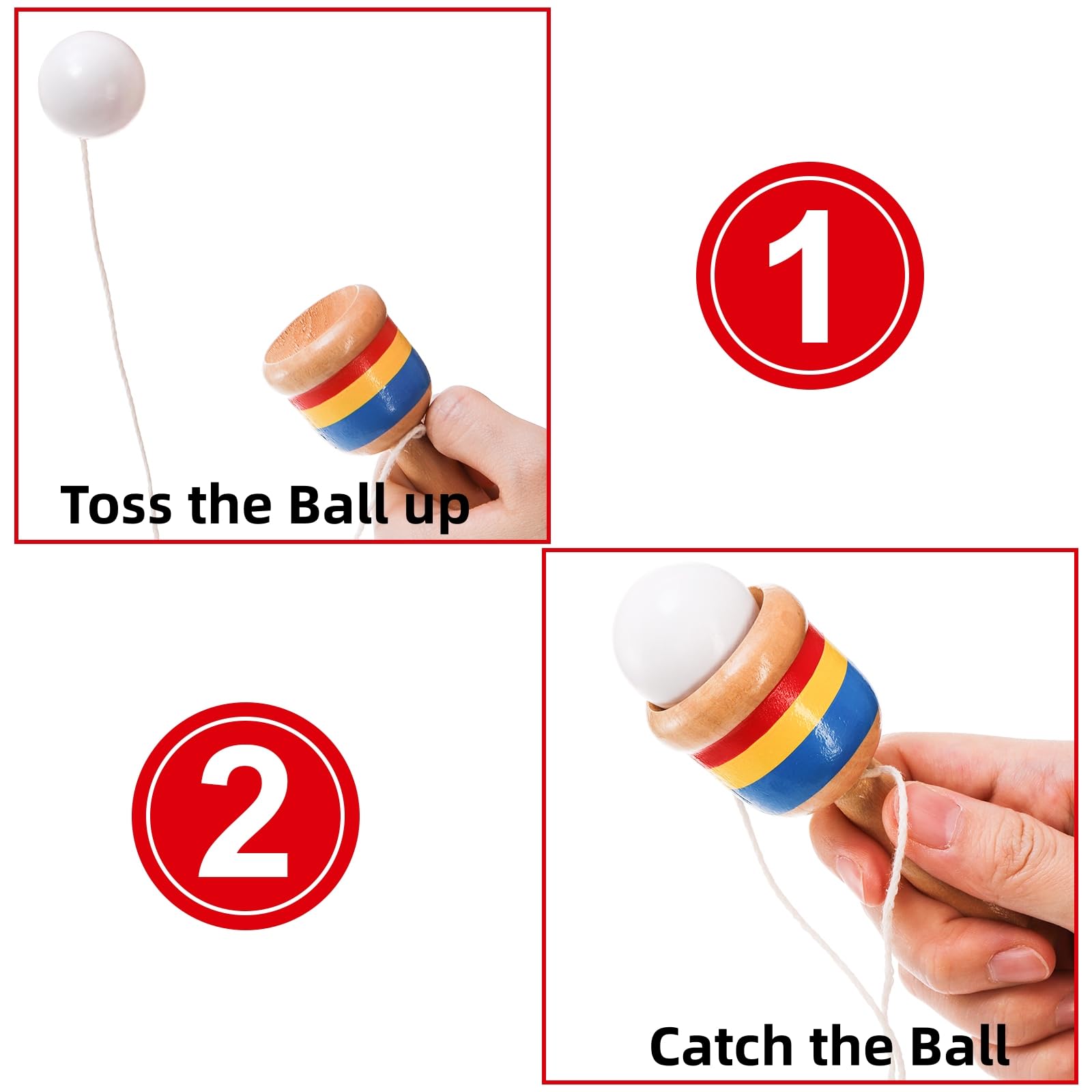 Toss the Ball up

1

2

Catch the Ball