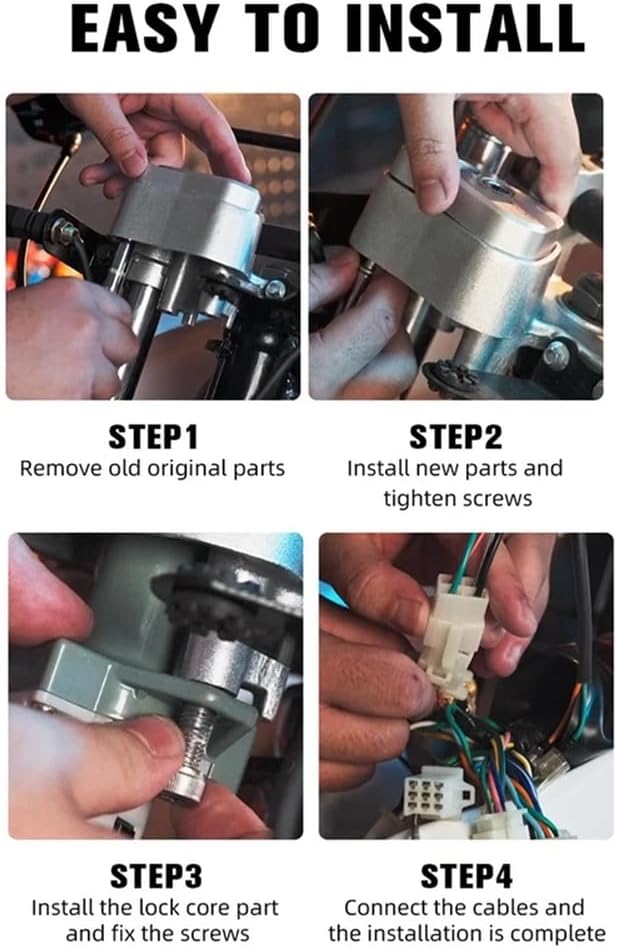 EASY TO INSTALL

STEP1
Remove old original parts

STEP2
Install new parts and tighten screws

STEP3
Install the lock core part and fix the screws

STEP4
Connect the cables and the installation is complete