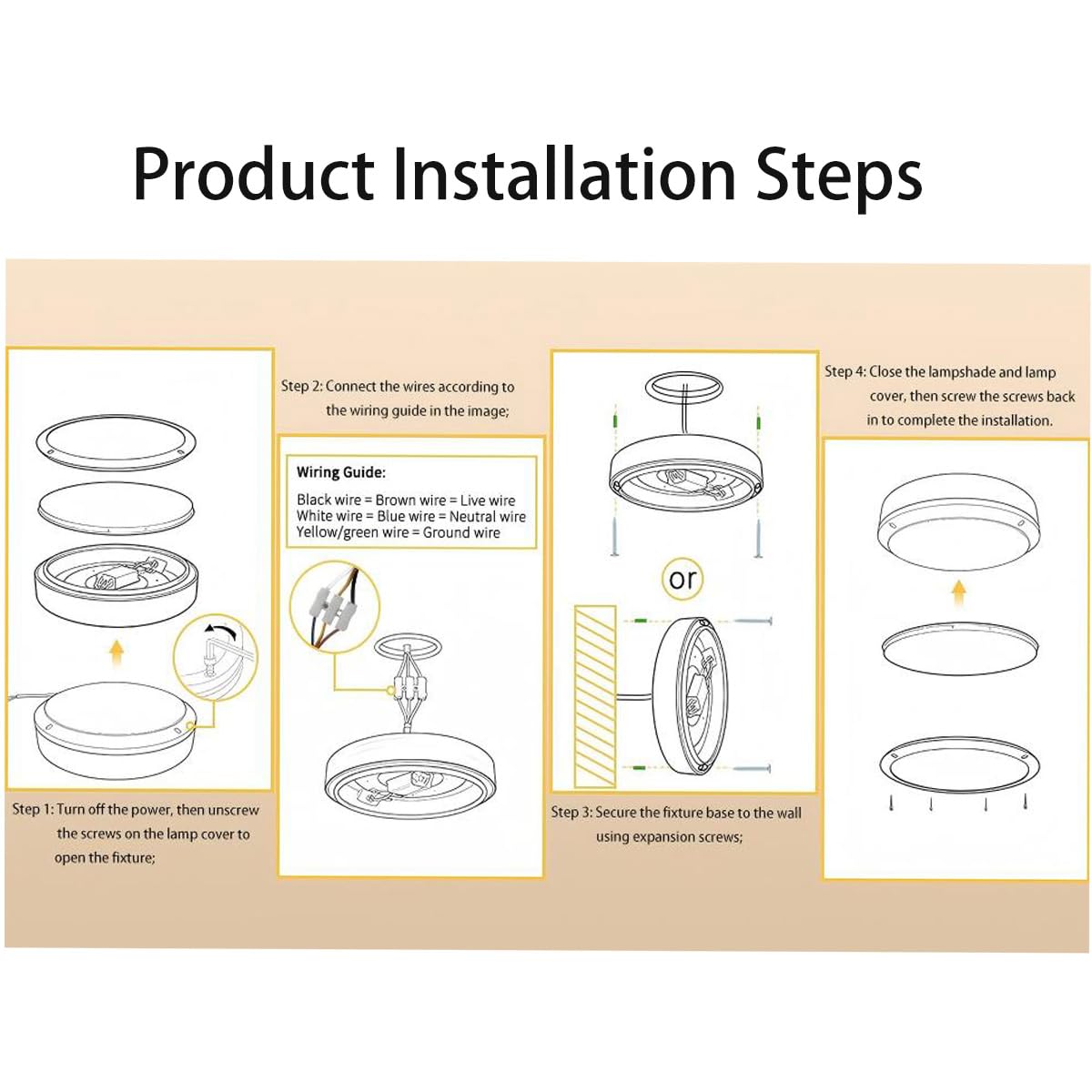 Product Installation Steps

Step 1: Turn off the power, then unscrew the screws on the lamp cover to open the fixture;

Step 2: Connect the wires according to the wiring guide in the image;

Wiring Guide:
Black wire = Brown wire = Live wire
White wire = Blue wire = Neutral wire
Yellow/green wire = Ground wire

or

Step 3: Secure the fixture base to the wall using expansion screws;

Step 4: Close the lampshade and lamp cover, then screw the screws back in to complete the installation.