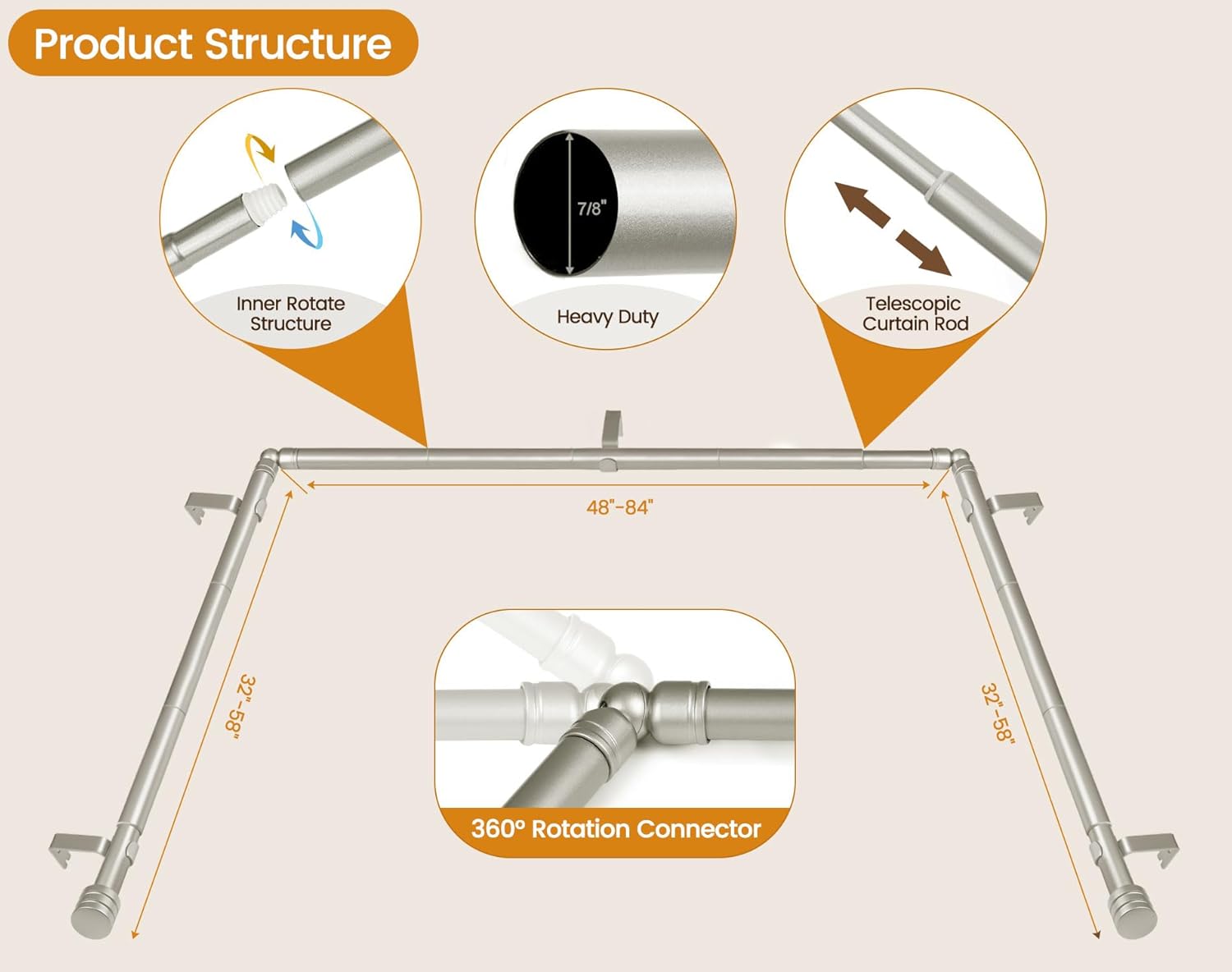 Product Structure

Inner Rotate Structure

7/8"

Heavy Duty

Telescopic Curtain Rod

48"-84"

32"-58"

32"-58"

360° Rotation Connector