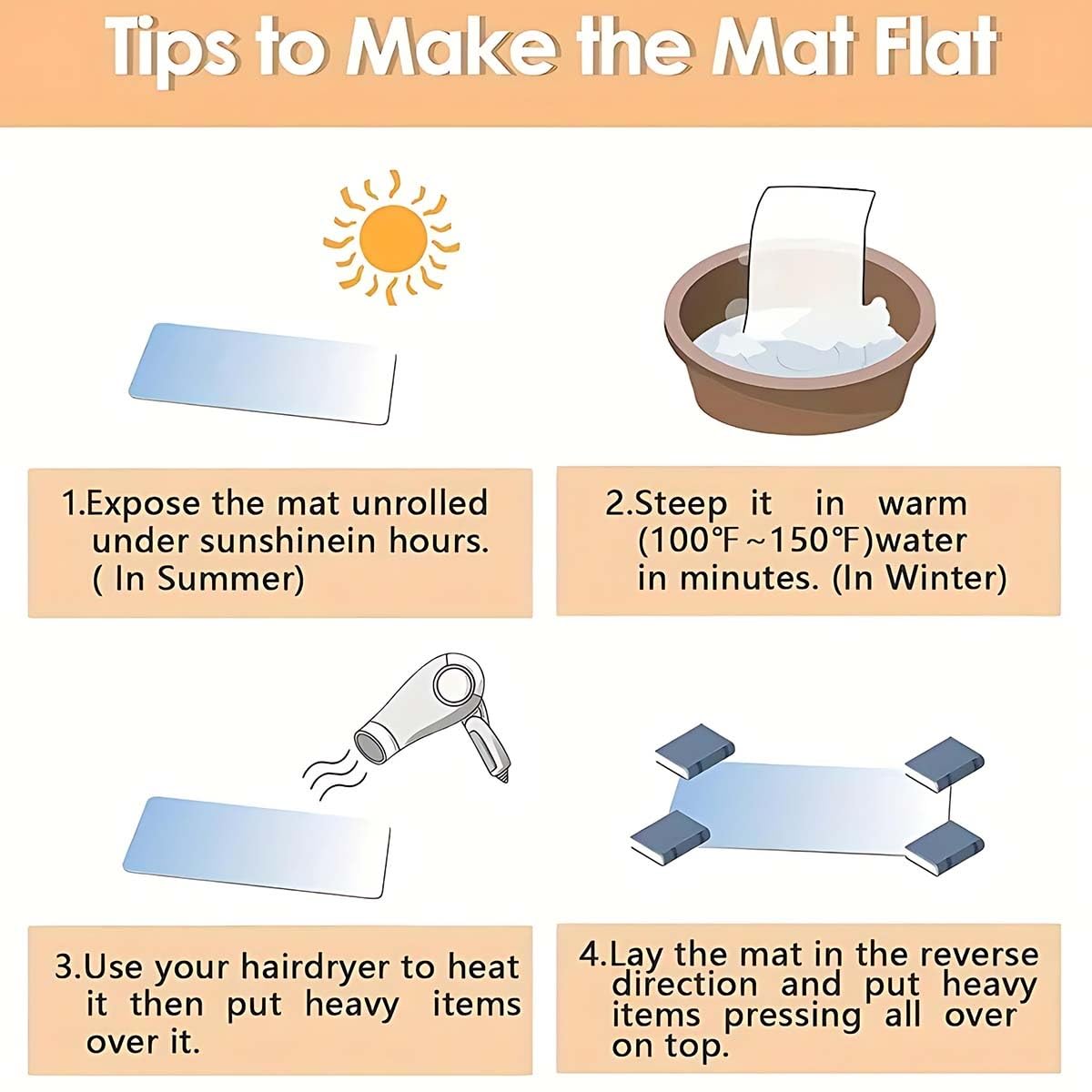 Tips to Make the Mat Flat

1.Expose the mat unrolled under sunshinein hours. ( In Summer)

2.Steep it in warm (100℉~150℉)water in minutes. (In Winter)

3.Use your hairdryer to heat it then put heavy items over it.

4.Lay the mat in the reverse direction and put heavy items pressing all over on top.