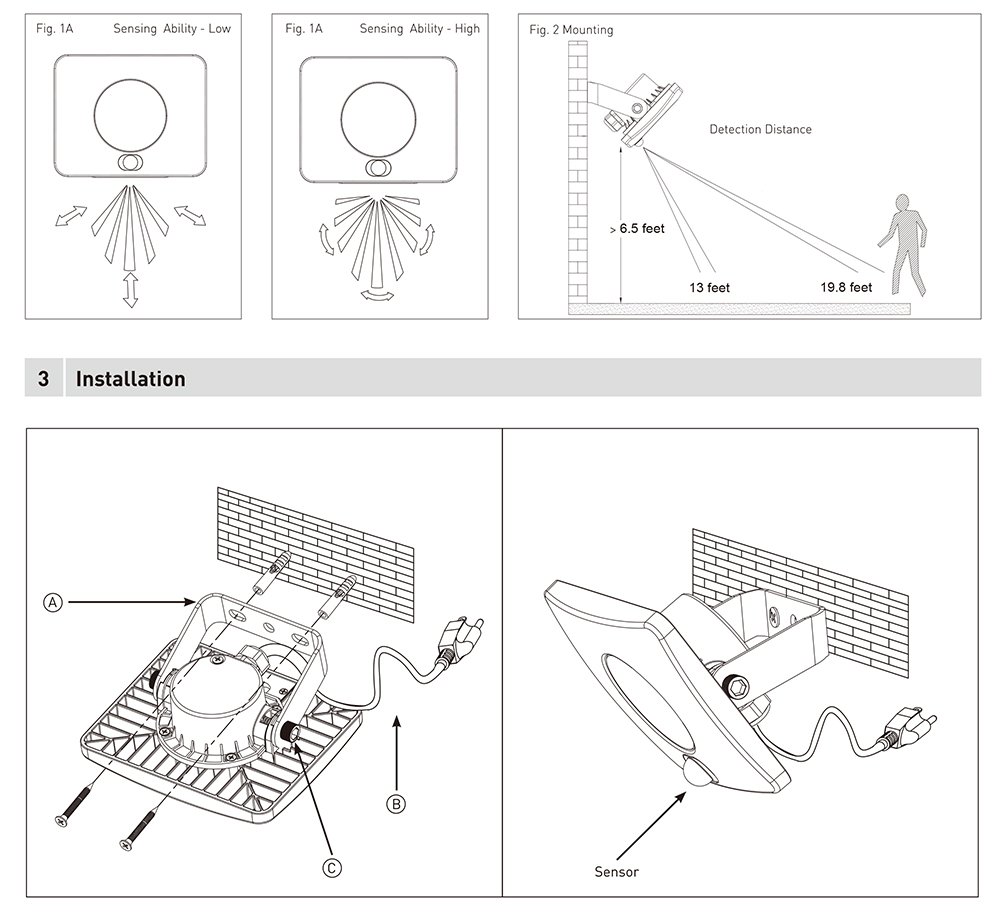 Fig. 1A Sensing Ability - Low

Fig. 1A Sensing Ability - High

Fig. 2 Mounting

Detection Distance

> 6.5 feet

13 feet

19.8 feet

3 Installation

A

B

C

Sensor