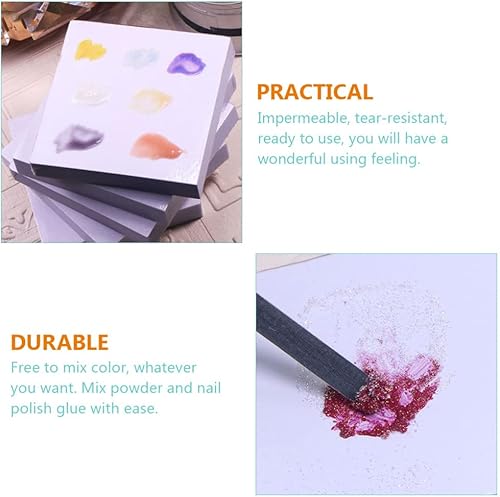 PRACTICAL
Impermeable, tear-resistant, ready to use, you will have a wonderful using feeling.

DURABLE
Free to mix color, whatever you want. Mix powder and nail polish glue with ease.