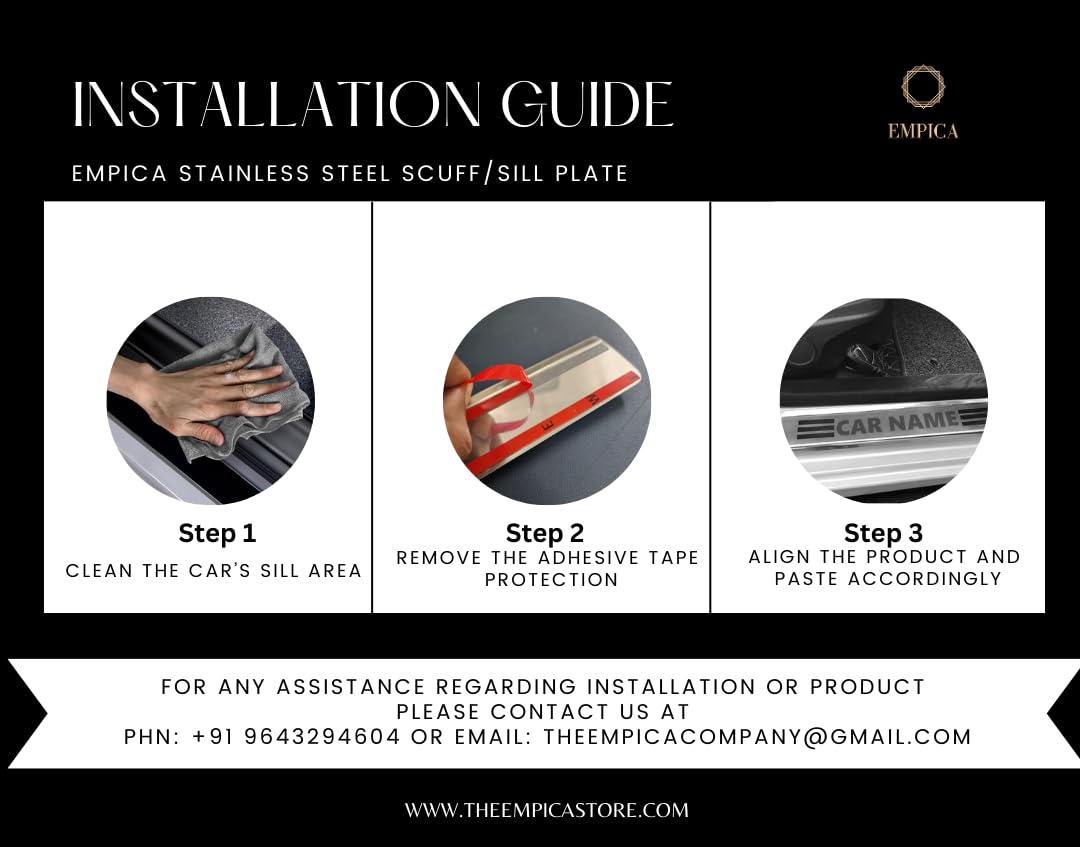 INSTALLATION GUIDE

EMPICA

EMPICA STAINLESS STEEL SCUFF/SILL PLATE

Step 1
CLEAN THE CAR'S SILL AREA

Step 2
REMOVE THE ADHESIVE TAPE PROTECTION

CAR NAME

Step 3
ALIGN THE PRODUCT AND PASTE ACCORDINGLY

FOR ANY ASSISTANCE REGARDING INSTALLATION OR PRODUCT PLEASE CONTACT US AT
PHN: +91 9643294604 OR EMAIL: THEEMPICACOMPANY@GMAIL.COM

WWW.THEEMPICASTORE.COM