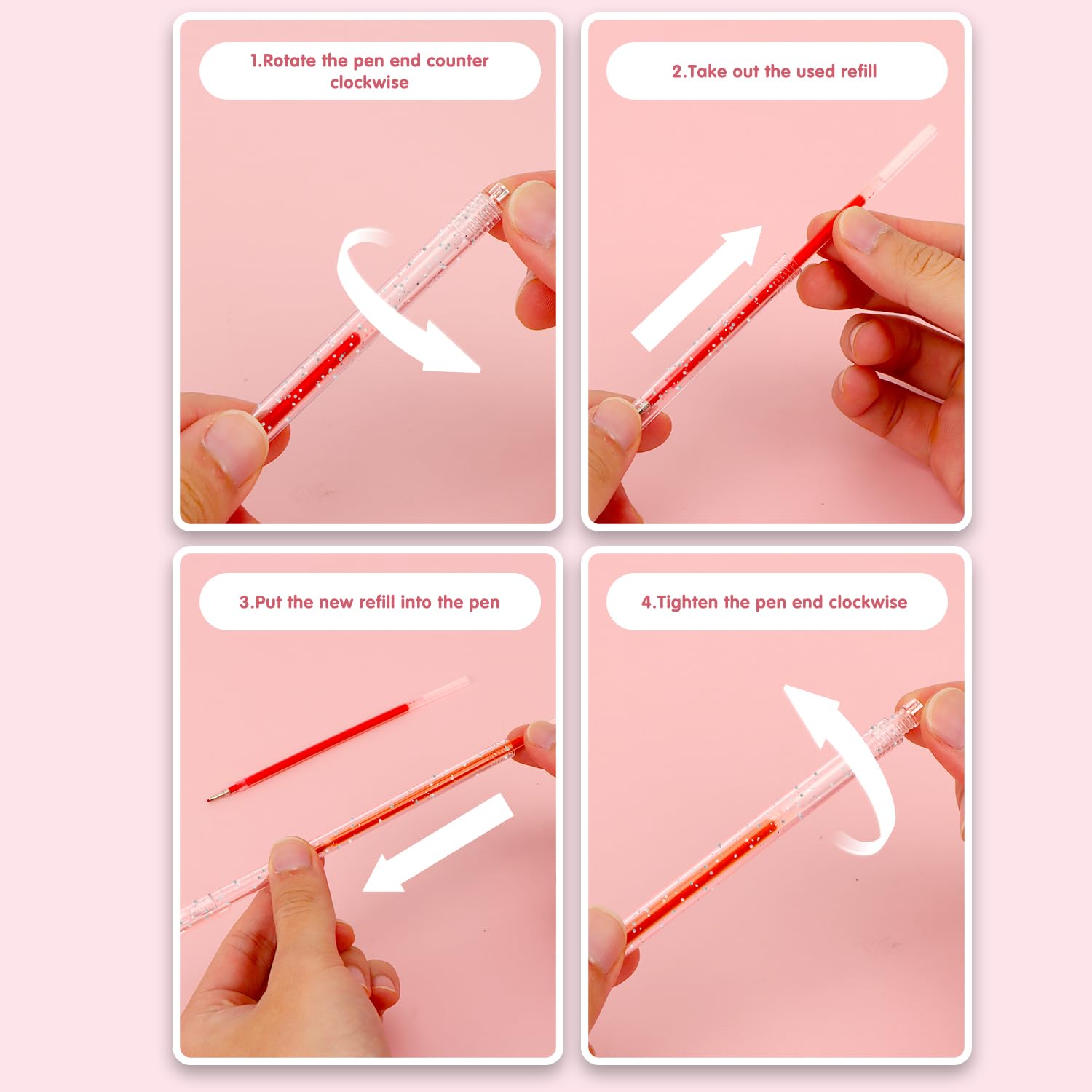 1.Rotate the pen end counter clockwise

2.Take out the used refill

3.Put the new refill into the pen

4.Tighten the pen end clockwise