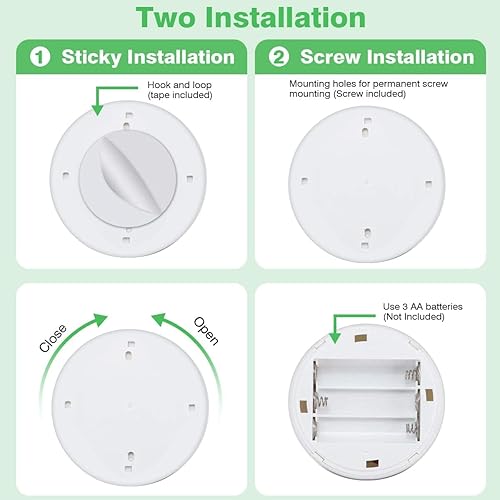 Two Installation

1 Sticky Installation

Hook and loop (tape included)

2 Screw Installation

Mounting holes for permanent screw mounting (Screw included)

Close

Open

Use 3 AA batteries (Not Included)