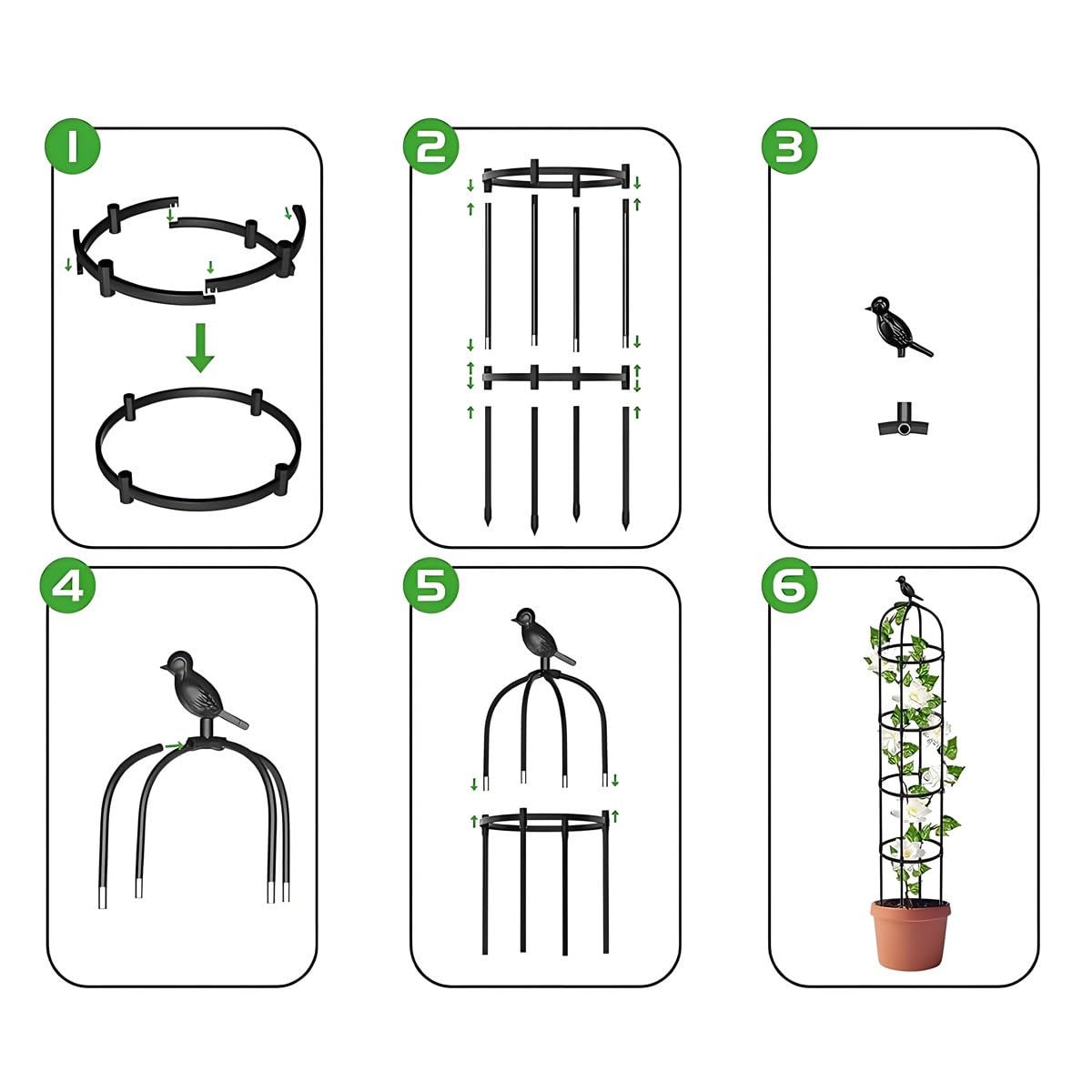 1

2

3

4

5

6