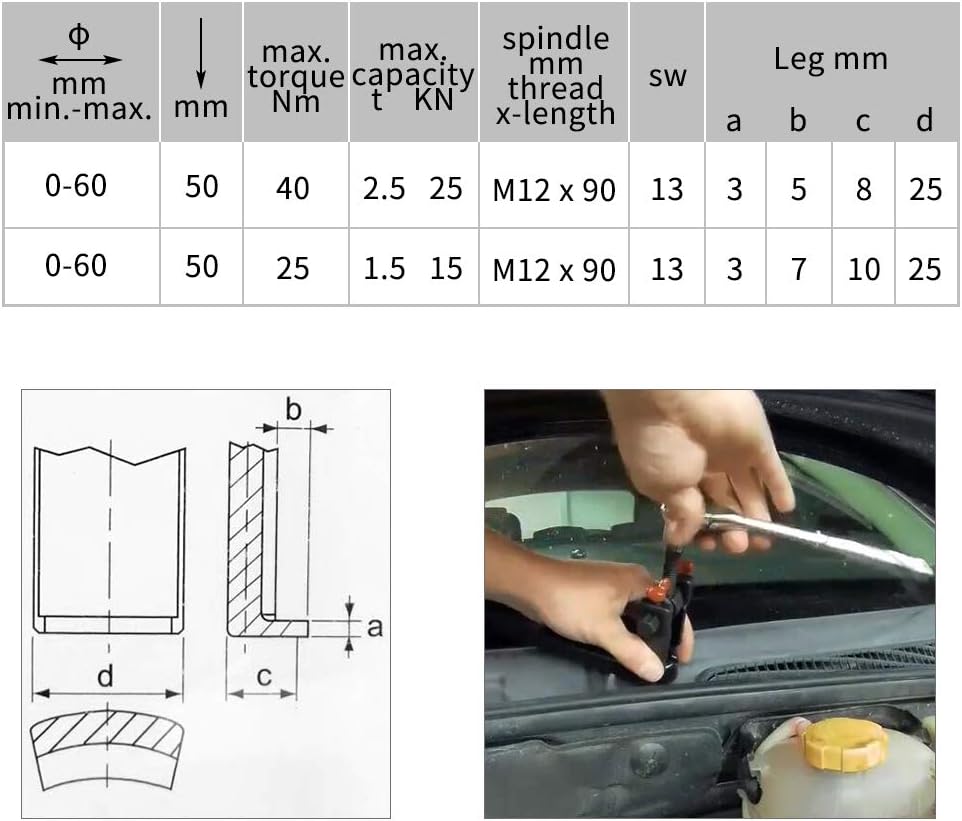 | Φ mm min.-max. | mm | max. torque Nm | max. capacity t KN | spindle mm thread x-length | sw | Leg mm a | b | c | d |
|---|---|---|---|---|---|---|---|---|---|
| 0-60 | 50 | 40 | 2.5 25 | M12 x 90 | 13 | 3 | 5 | 8 | 25 |
| 0-60 | 50 | 25 | 1.5 15 | M12 x 90 | 13 | 3 | 7 | 10 | 25 |

b

a

d

c