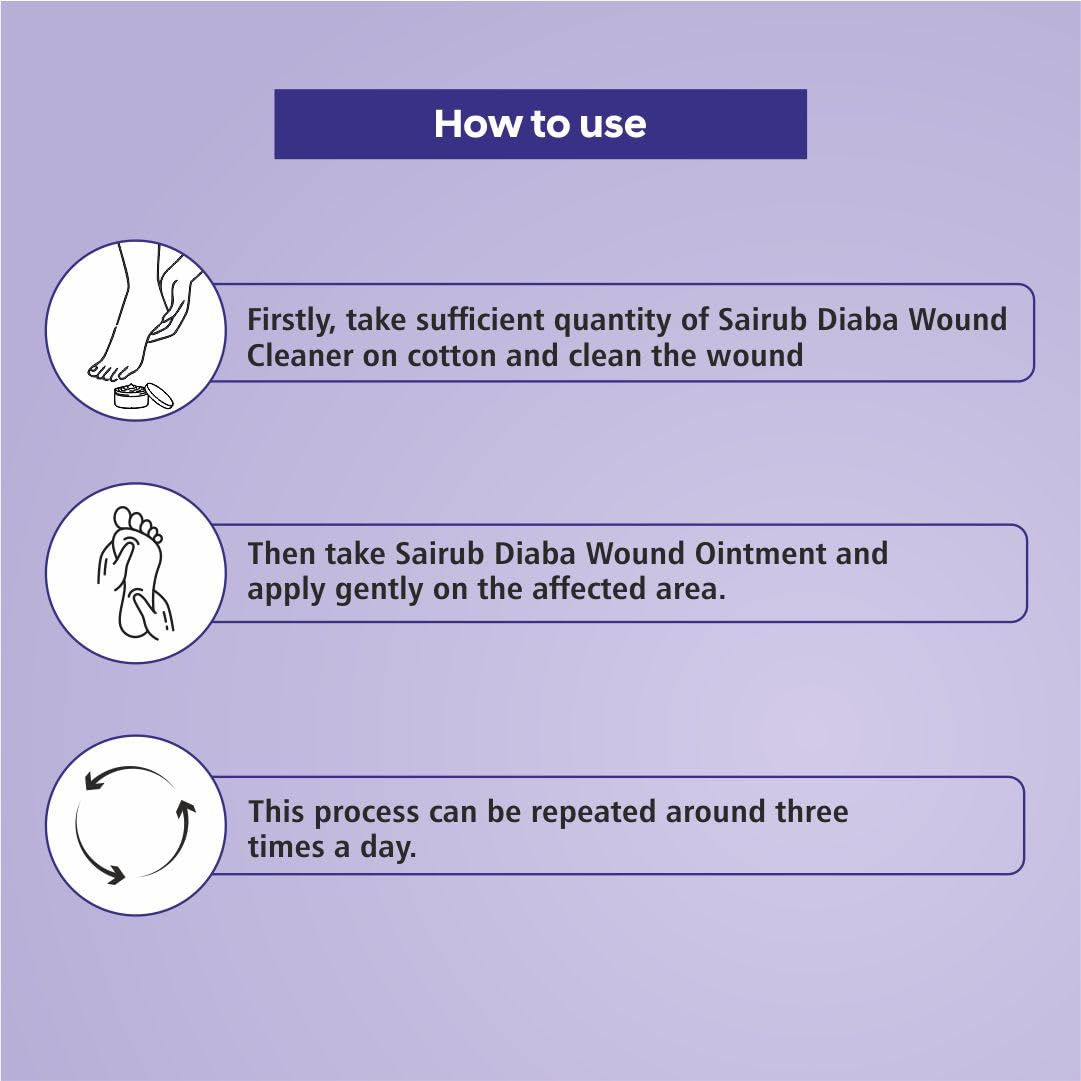 How to use

Firstly, take sufficient quantity of Sairub Diaba Wound Cleaner on cotton and clean the wound

Then take Sairub Diaba Wound Ointment and apply gently on the affected area.

This process can be repeated around three times a day.