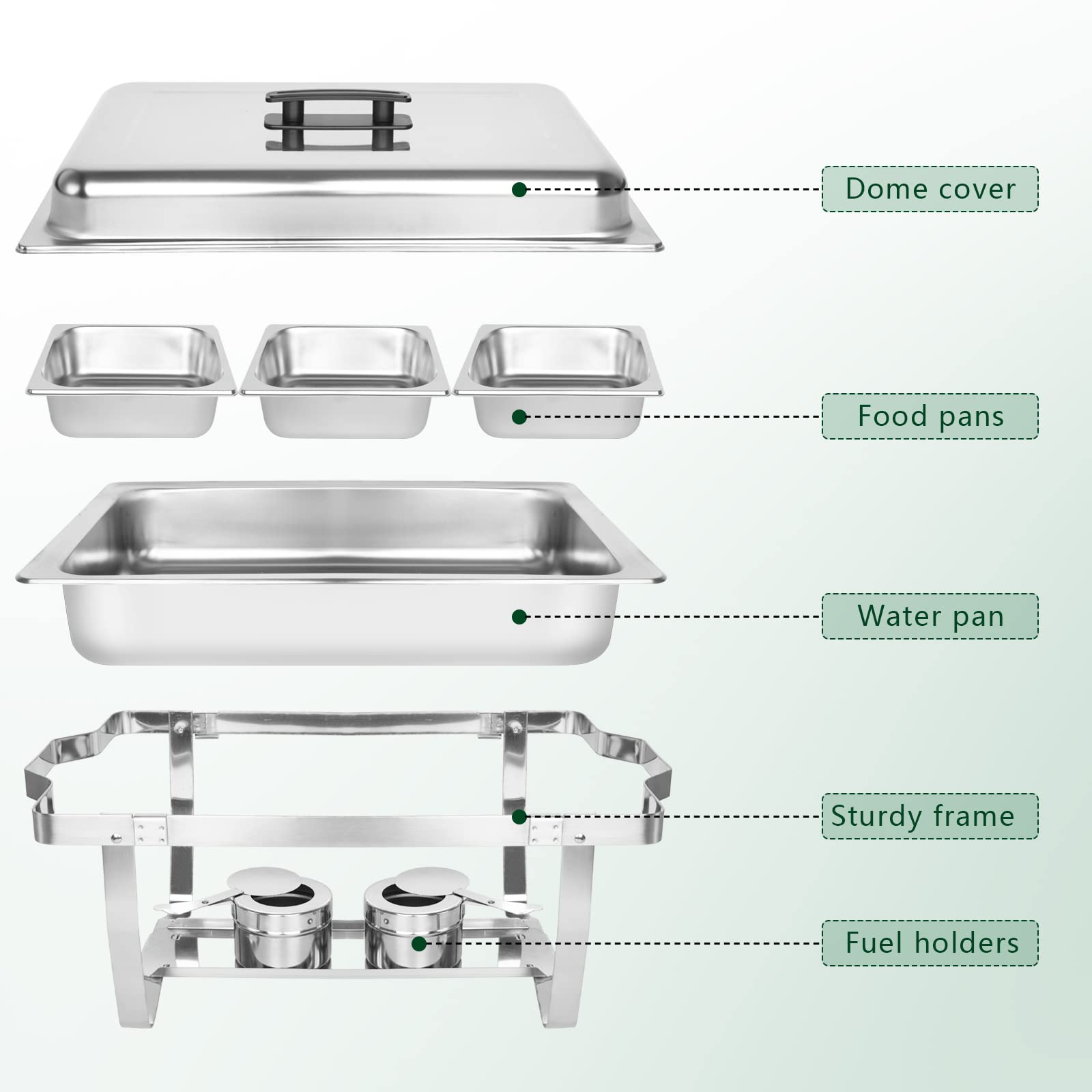 Dome cover

Food pans

Water pan

Sturdy frame

Fuel holders