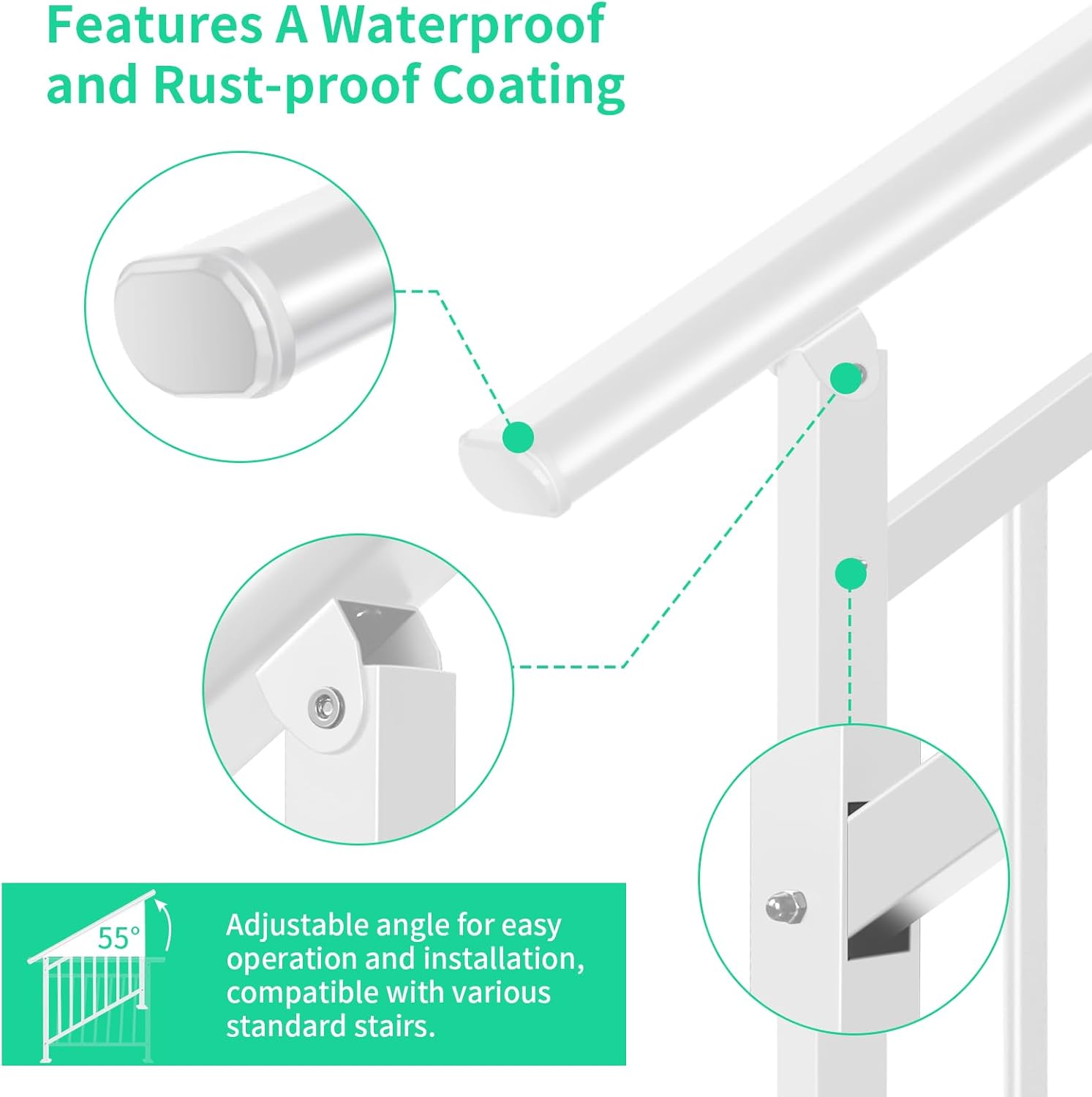 Features A Waterproof and Rust-proof Coating

55°

Adjustable angle for easy operation and installation, compatible with various standard stairs.