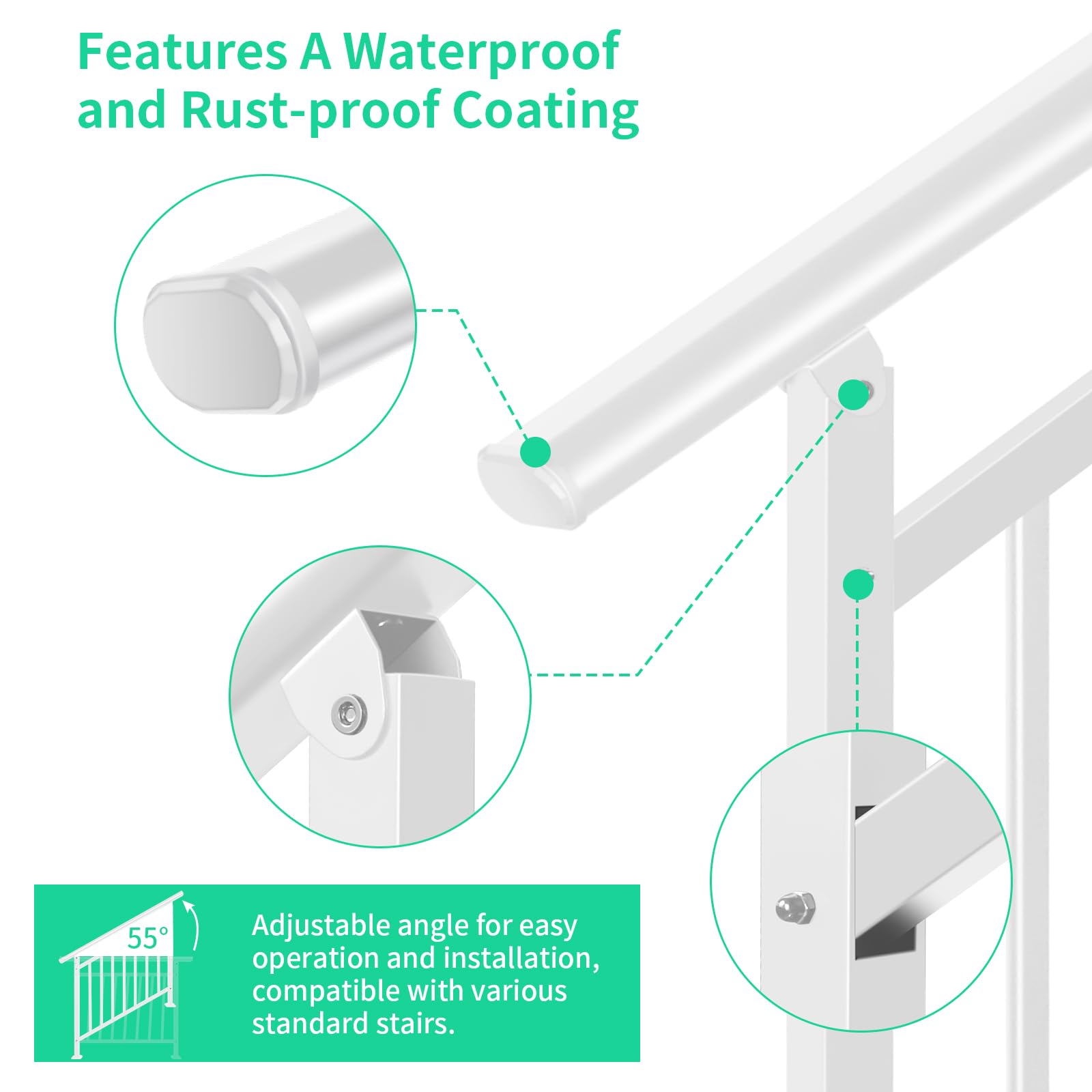 Features A Waterproof and Rust-proof Coating

55°

Adjustable angle for easy operation and installation, compatible with various standard stairs.