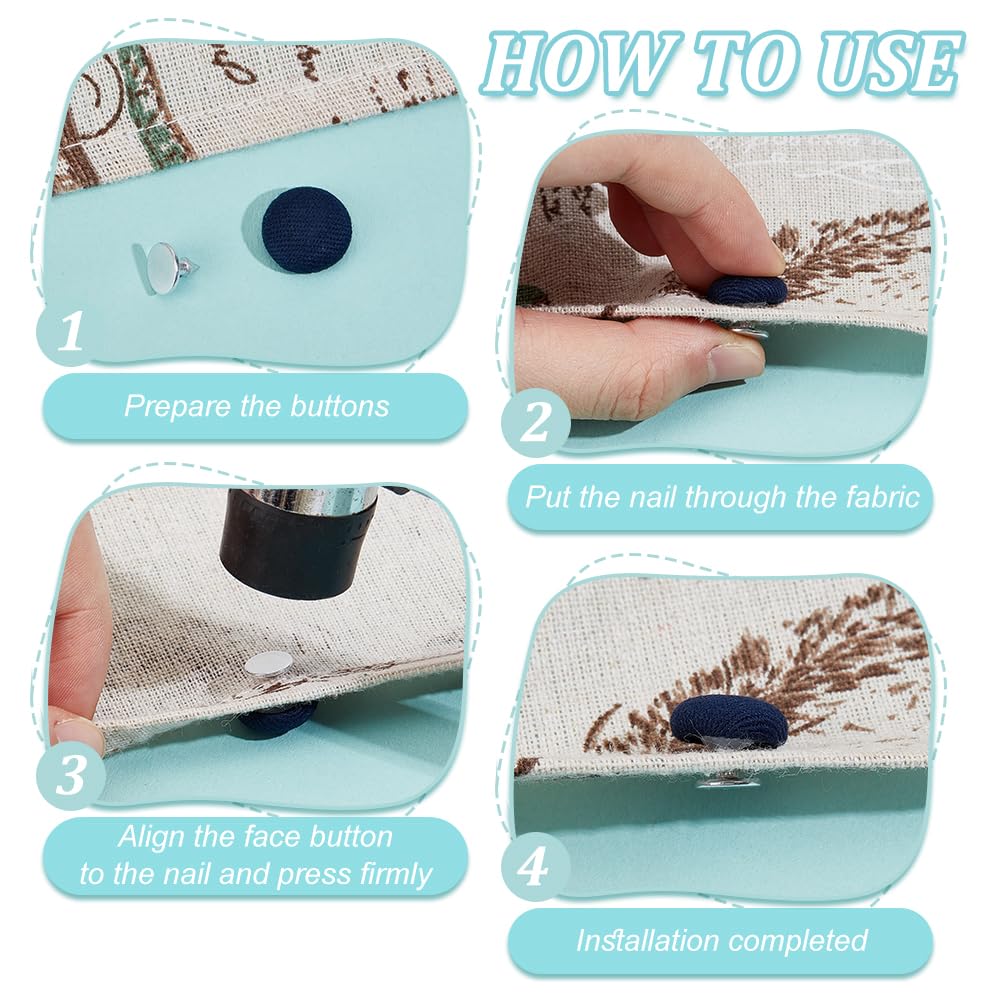 HOW TO USE

1

Prepare the buttons

2

Put the nail through the fabric

3

Align the face button to the nail and press firmly

4

Installation completed