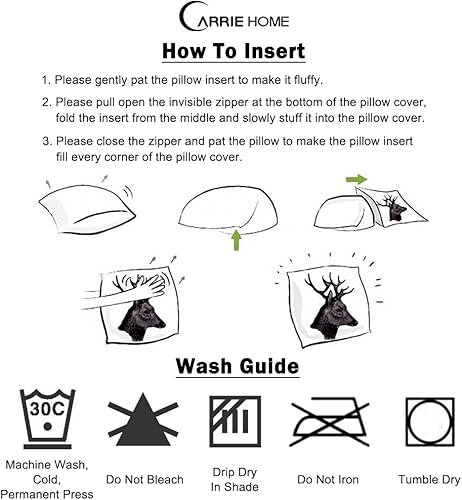 CARRIE HOME

How To Insert

1. Please gently pat the pillow insert to make it fluffy.

2. Please pull open the invisible zipper at the bottom of the pillow cover, fold the insert from the middle and slowly stuff it into the pillow cover.

3. Please close the zipper and pat the pillow to make the pillow insert fill every corner of the pillow cover.

Wash Guide

30C

Machine Wash, Cold, Permanent Press

Do Not Bleach

Drip Dry In Shade

Do Not Iron

Tumble Dry