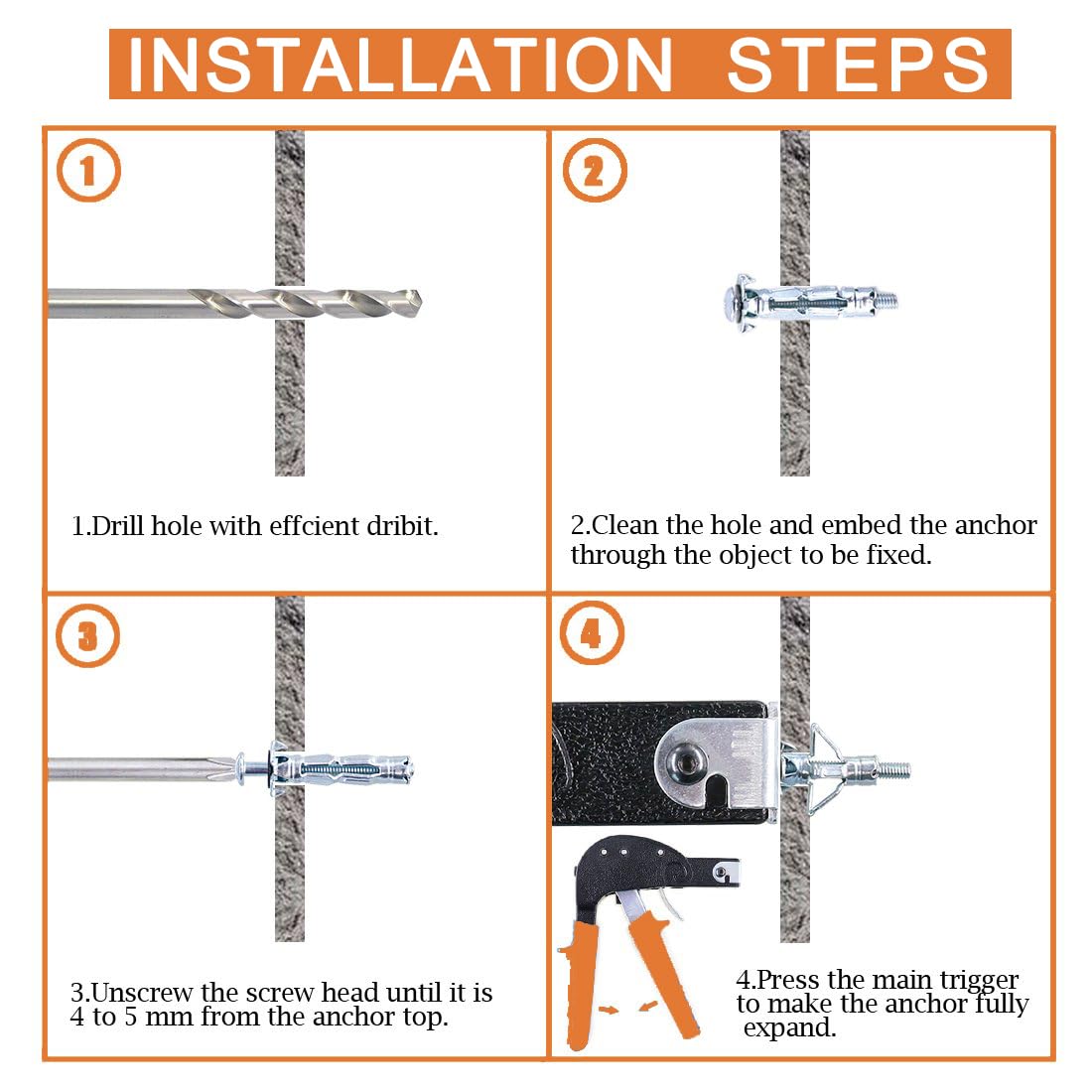 INSTALLATION STEPS

1

1.Drill hole with effcient dribit.

2

2.Clean the hole and embed the anchor through the object to be fixed.

3

3.Unscrew the screw head until it is 4 to 5 mm from the anchor top.

4

4.Press the main trigger to make the anchor fully expand.