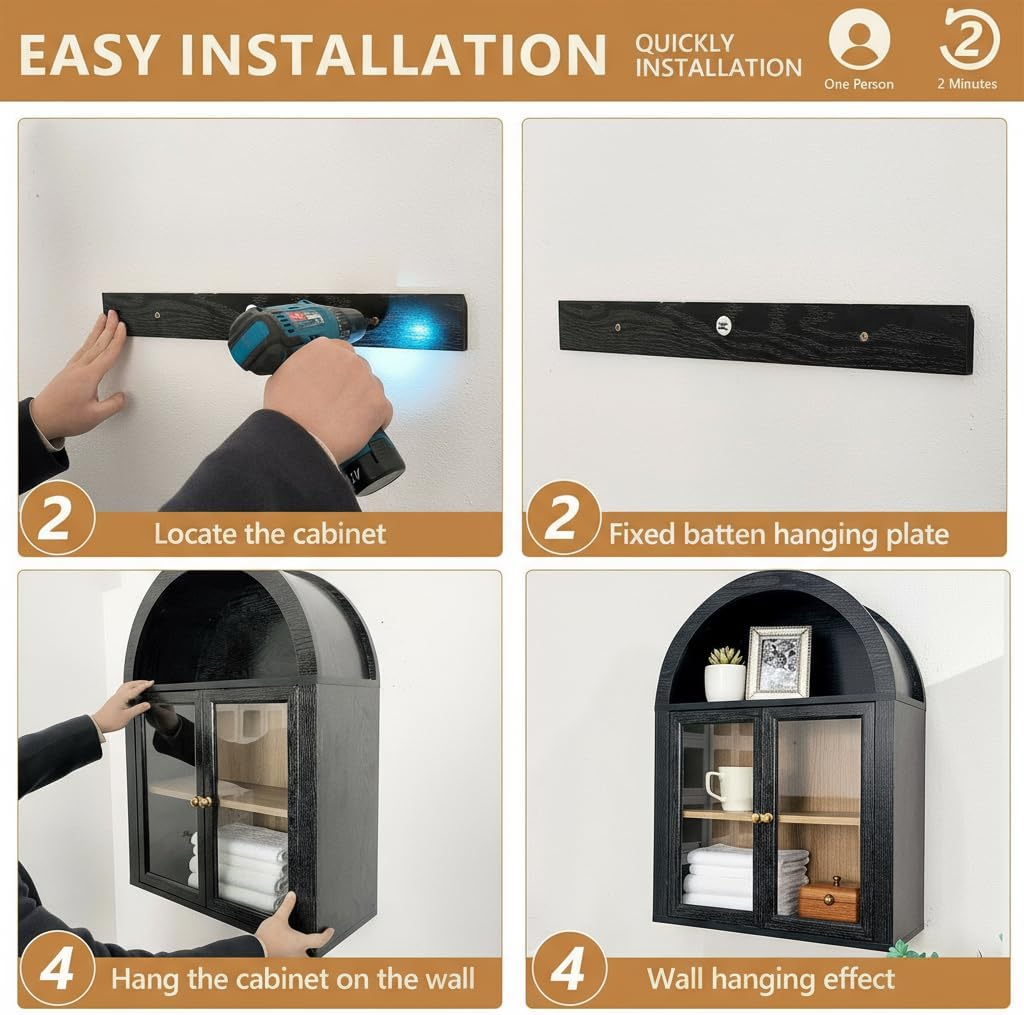 EASY INSTALLATION QUICKLY INSTALLATION

One Person

2

2 Minutes

2 Locate the cabinet

2 Fixed batten hanging plate

4 Hang the cabinet on the wall

4 Wall hanging effect