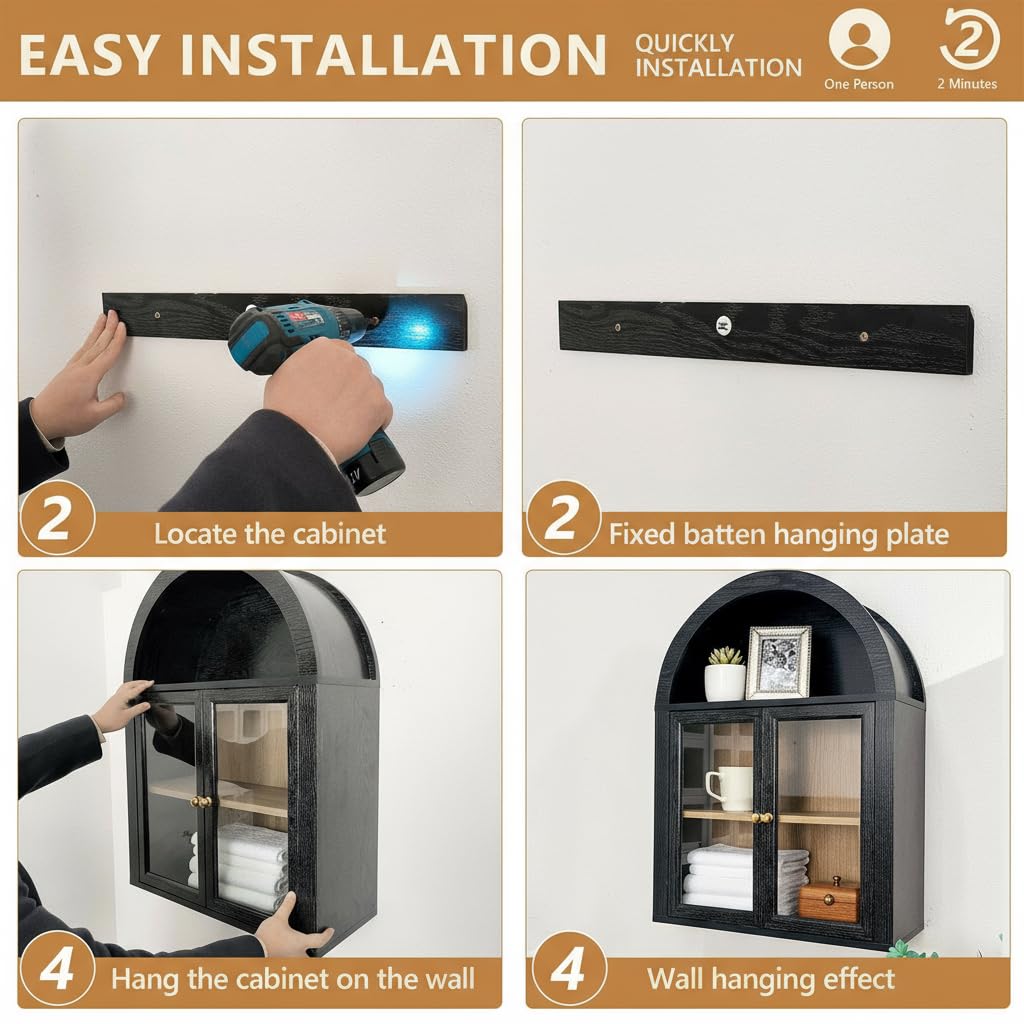 EASY INSTALLATION

QUICKLY INSTALLATION

One Person

2

2 Minutes

2 Locate the cabinet

2 Fixed batten hanging plate

4 Hang the cabinet on the wall

4 Wall hanging effect