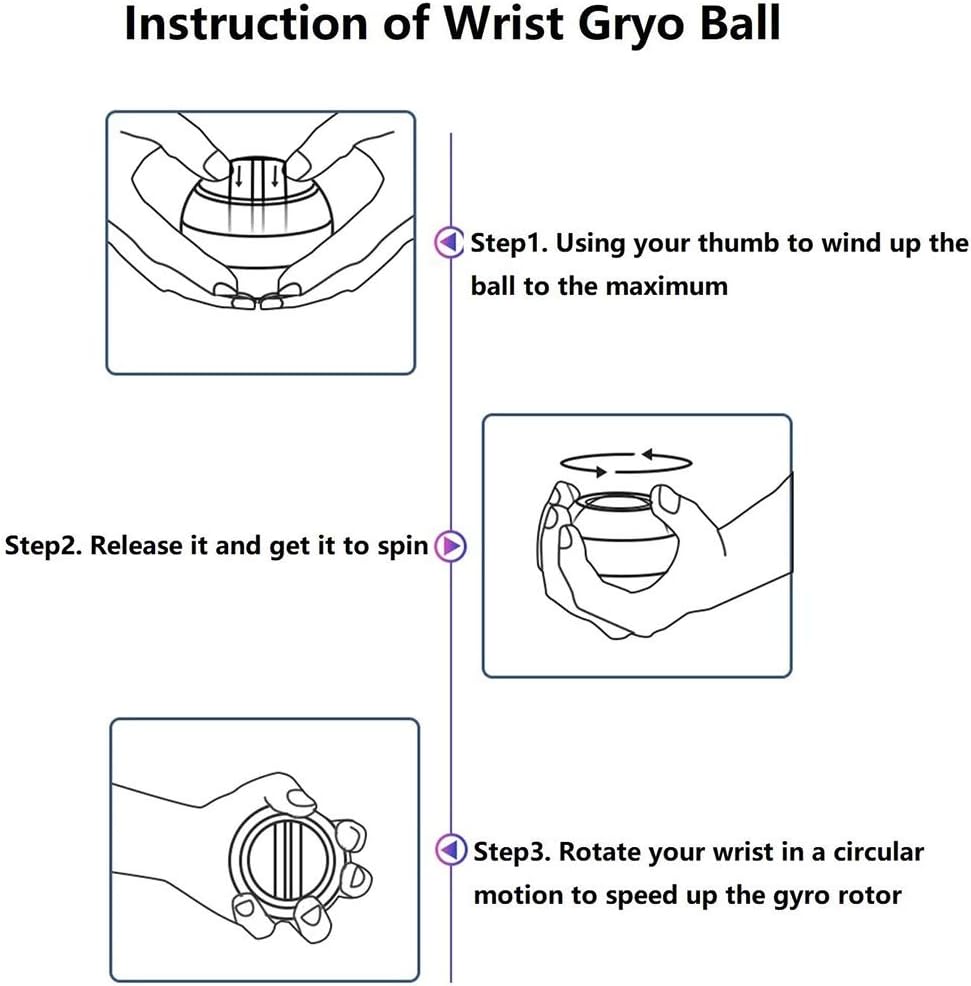 Instruction of Wrist Gryo Ball

Step1. Using your thumb to wind up the ball to the maximum

Step2. Release it and get it to spin

Step3. Rotate your wrist in a circular motion to speed up the gyro rotor