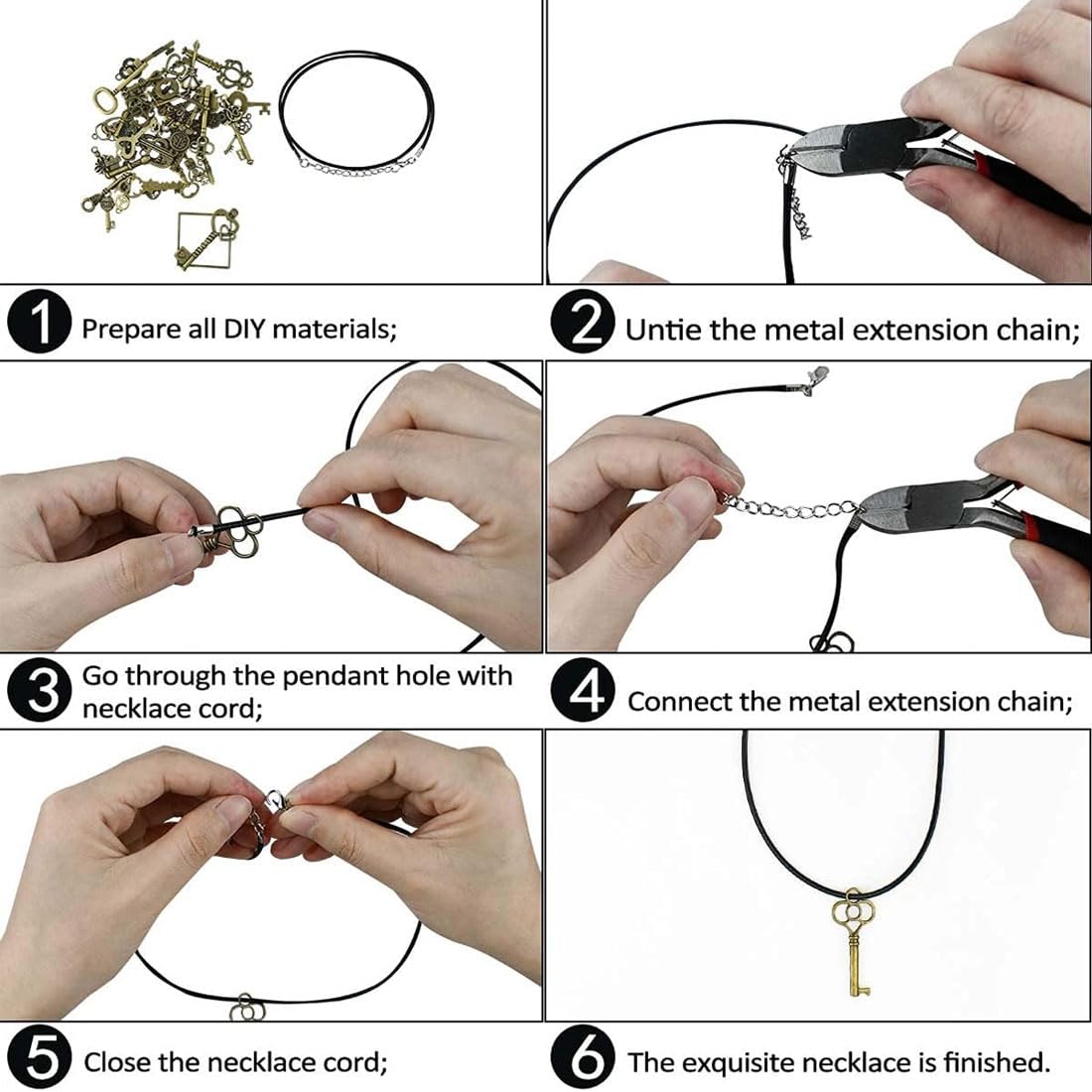 1 Prepare all DIY materials;

2 Untie the metal extension chain;

3 Go through the pendant hole with necklace cord;

4 Connect the metal extension chain;

5 Close the necklace cord;

6 The exquisite necklace is finished.