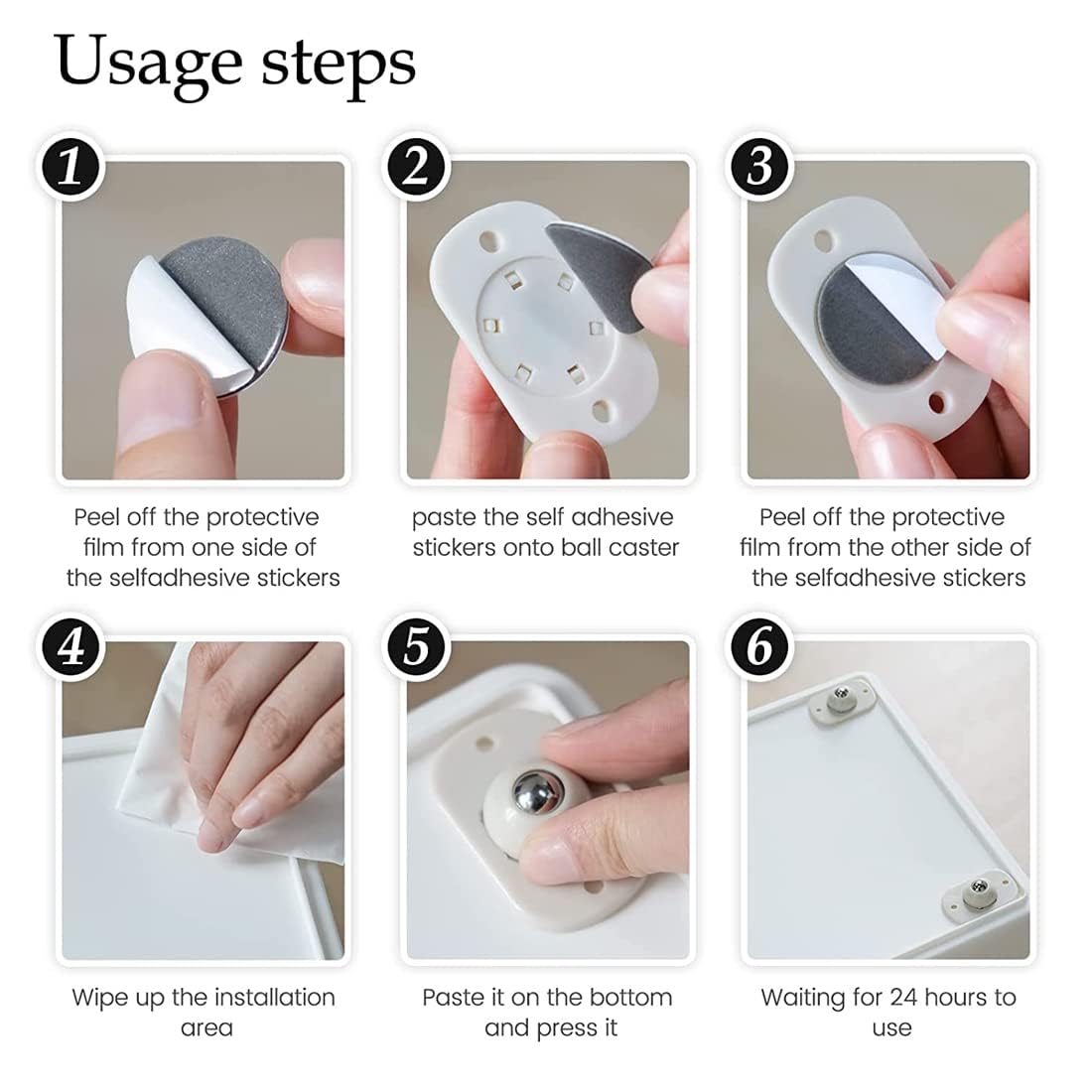 Usage steps

1

Peel off the protective film from one side of the selfadhesive stickers

2

paste the self adhesive stickers onto ball caster

3

Peel off the protective film from the other side of the selfadhesive stickers

4

Wipe up the installation area

5

Paste it on the bottom and press it

6

Waiting for 24 hours to use