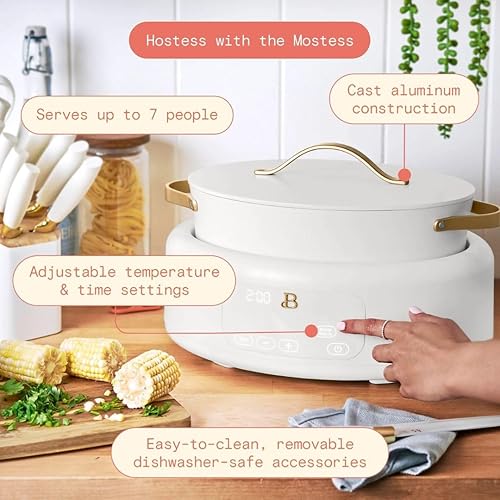 Hostess with the Mostess

Serves up to 7 people

Cast aluminum construction

Adjustable temperature & time settings

2:00

B

Easy-to-clean, removable dishwasher-safe accessories