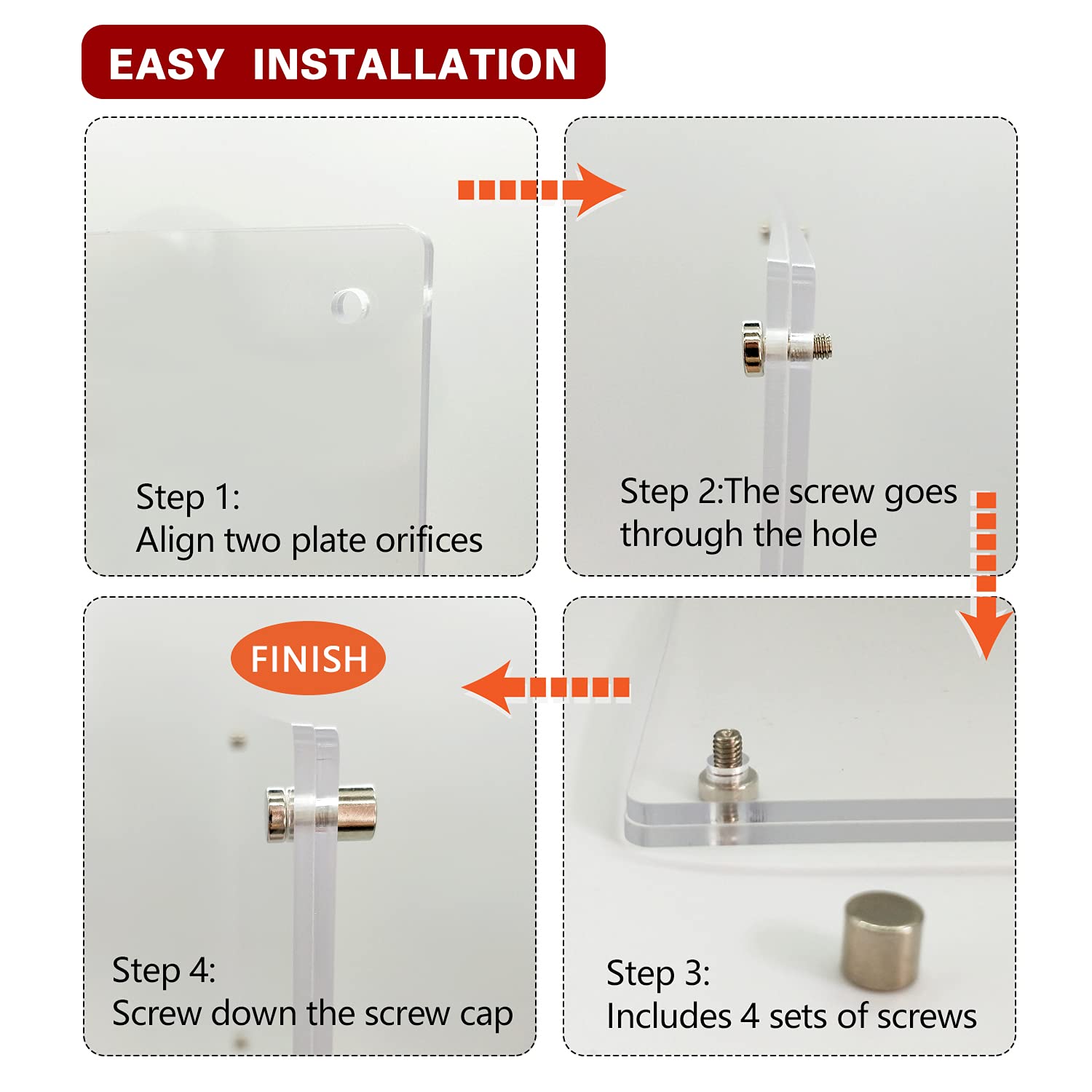 EASY INSTALLATION

Step 1:
Align two plate orifices

Step 2:The screw goes through the hole

FINISH

Step 4:
Screw down the screw cap

Step 3:
Includes 4 sets of screws