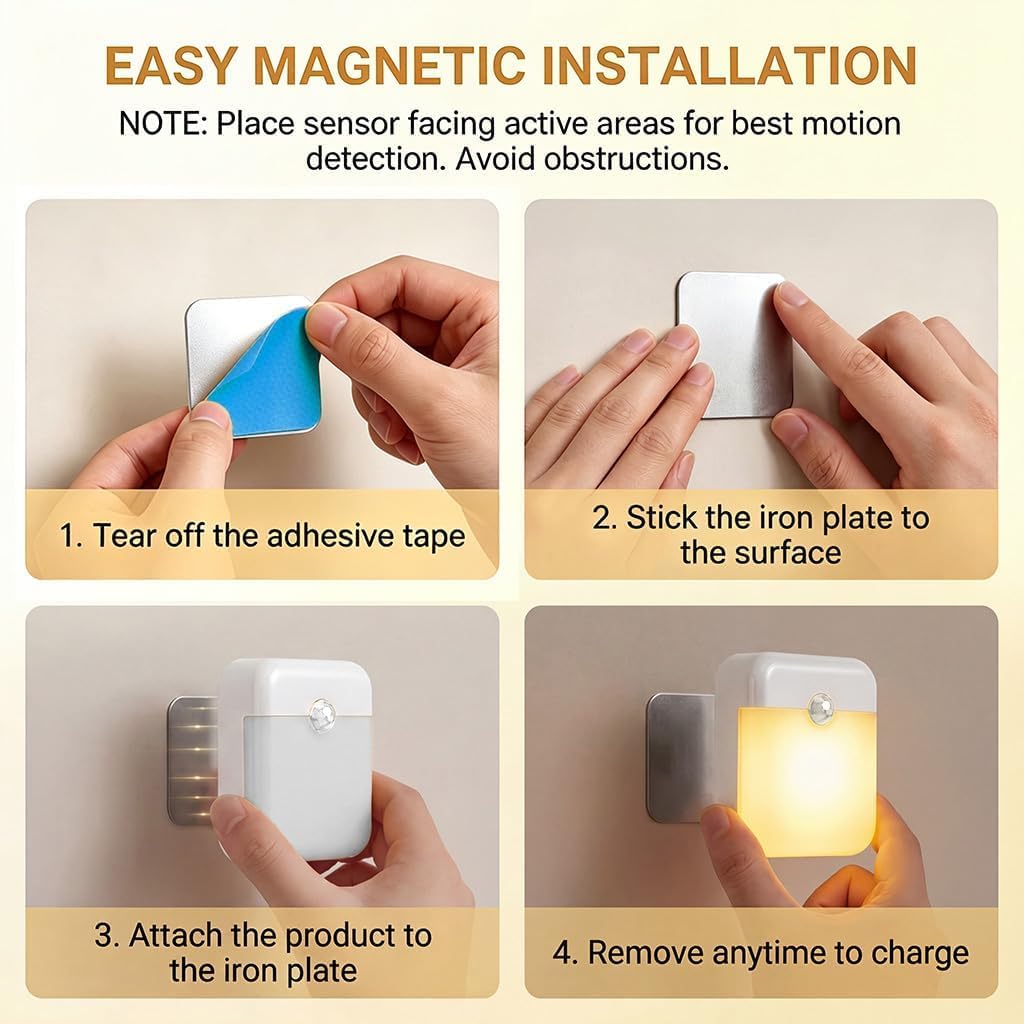 EASY MAGNETIC INSTALLATION

NOTE: Place sensor facing active areas for best motion detection. Avoid obstructions.

1. Tear off the adhesive tape

2. Stick the iron plate to the surface

3. Attach the product to the iron plate

4. Remove anytime to charge