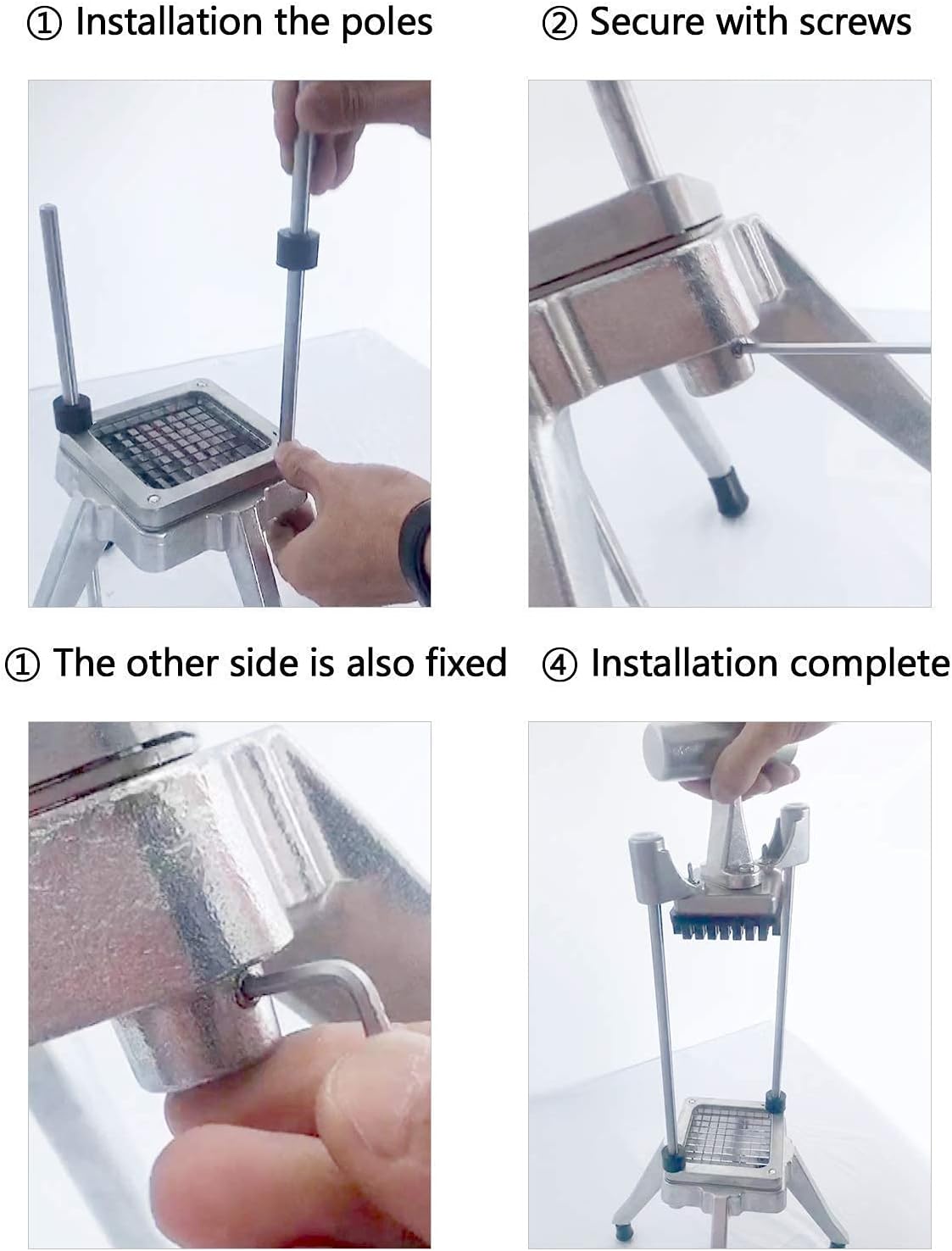 ① Installation the poles

② Secure with screws

① The other side is also fixed

④ Installation complete