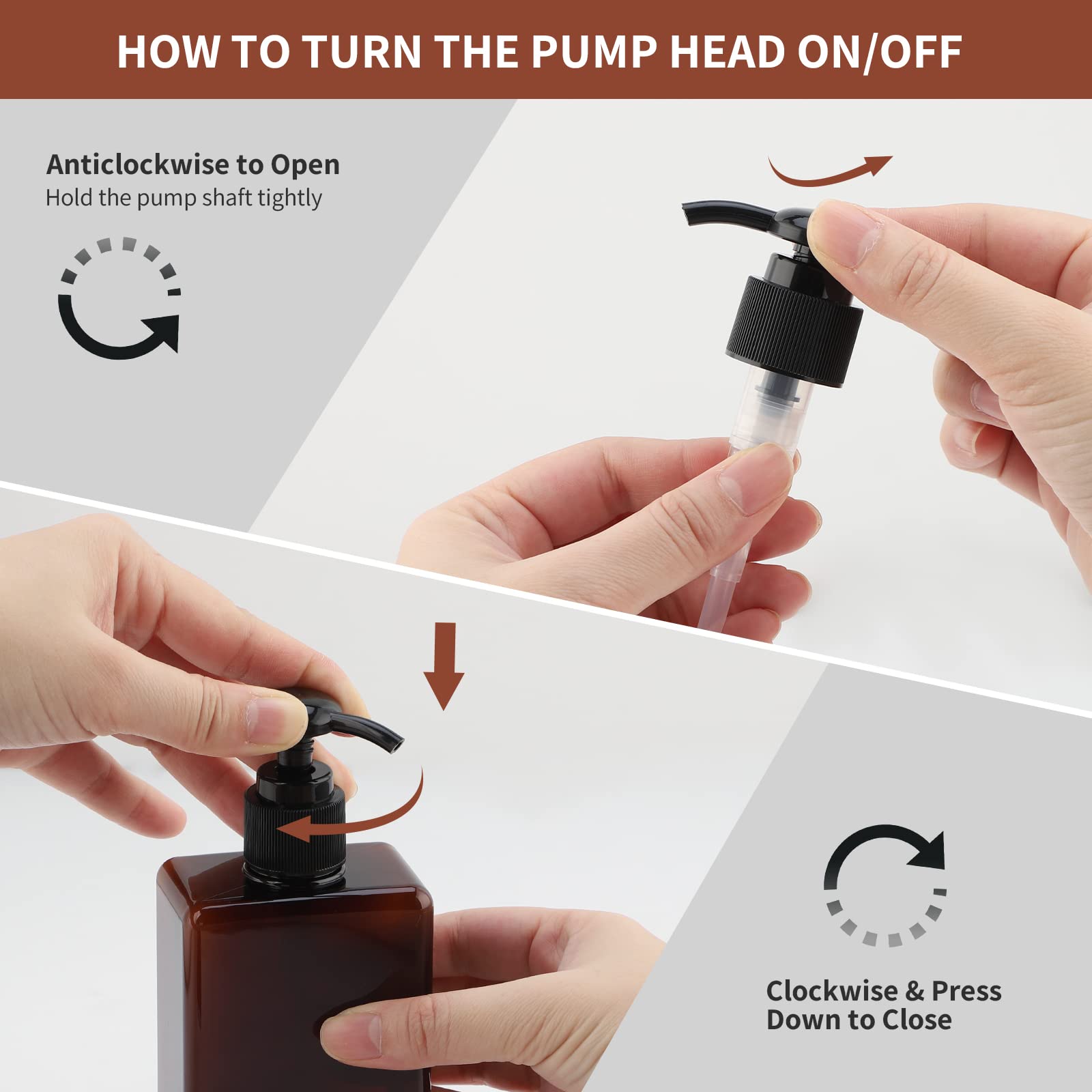 HOW TO TURN THE PUMP HEAD ON/OFF

Anticlockwise to Open
Hold the pump shaft tightly

Clockwise & Press Down to Close