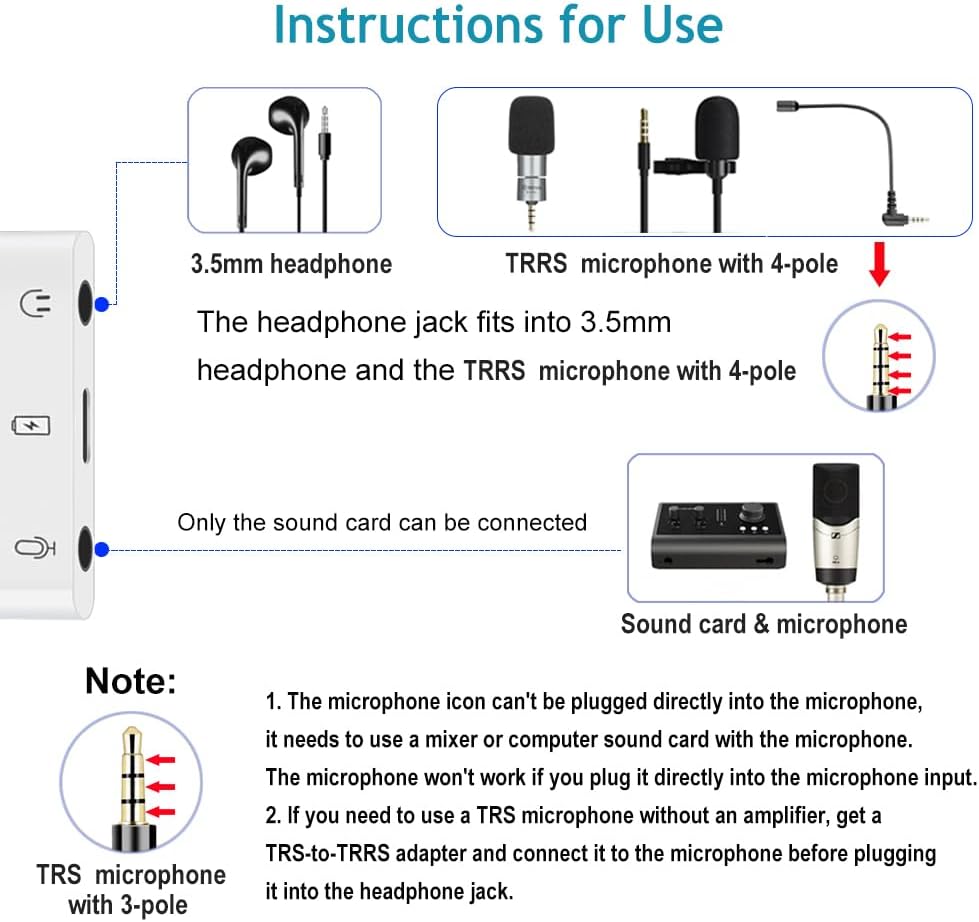 Instructions for Use

3.5mm headphone

TRRS microphone with 4-pole

The headphone jack fits into 3.5mm headphone and the TRRS microphone with 4-pole

Only the sound card can be connected

Sound card & microphone

Note:

TRS microphone with 3-pole

1. The microphone icon can't be plugged directly into the microphone, it needs to use a mixer or computer sound card with the microphone. The microphone won't work if you plug it directly into the microphone input.
2. If you need to use a TRS microphone without an amplifier, get a TRS-to-TRRS adapter and connect it to the microphone before plugging it into the headphone jack.