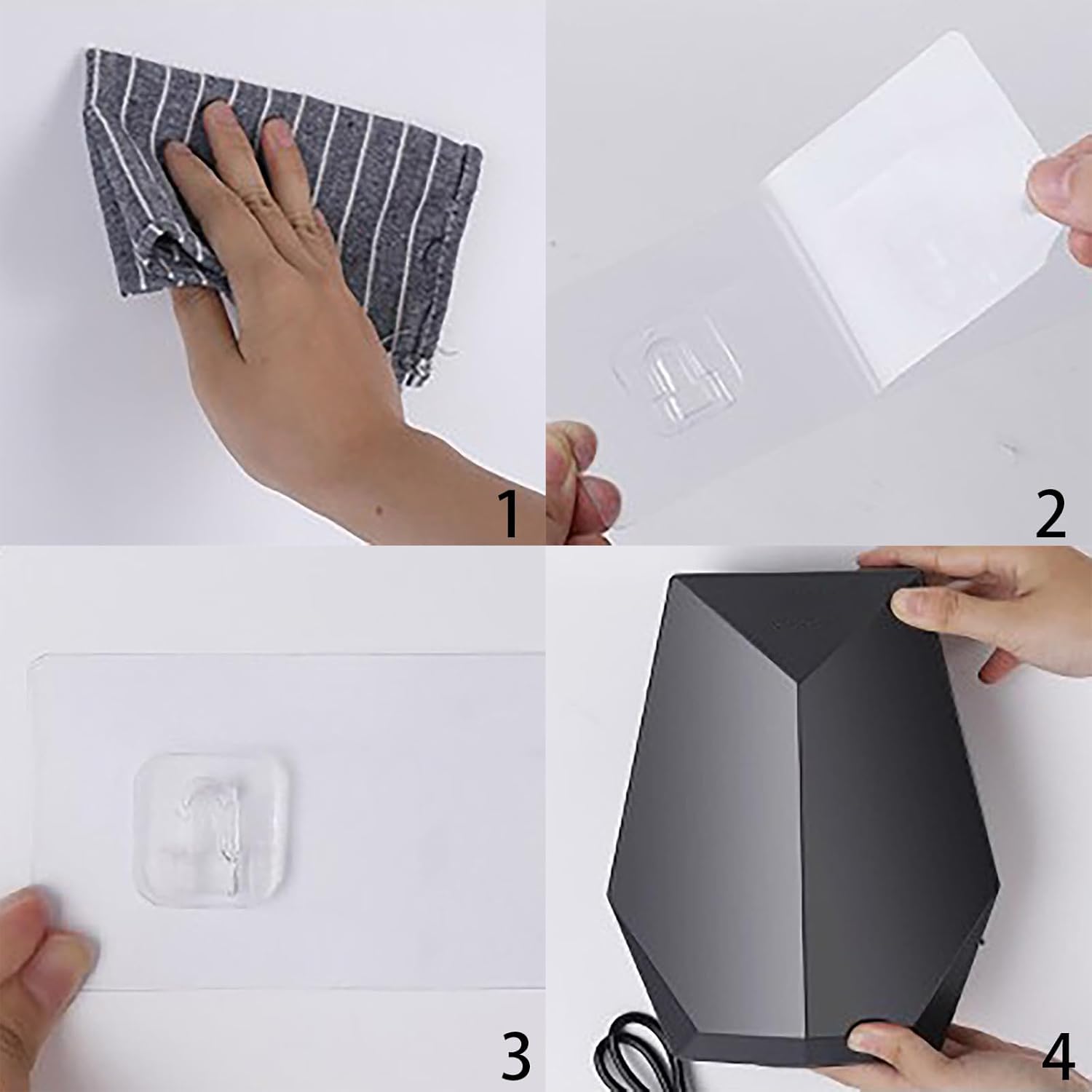 1

2

3

4