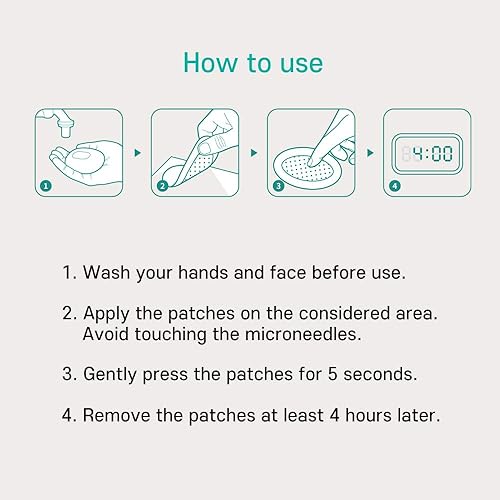 How to use

1

2

3

4:00

4

1. Wash your hands and face before use.

2. Apply the patches on the considered area. Avoid touching the microneedles.

3. Gently press the patches for 5 seconds.

4. Remove the patches at least 4 hours later.