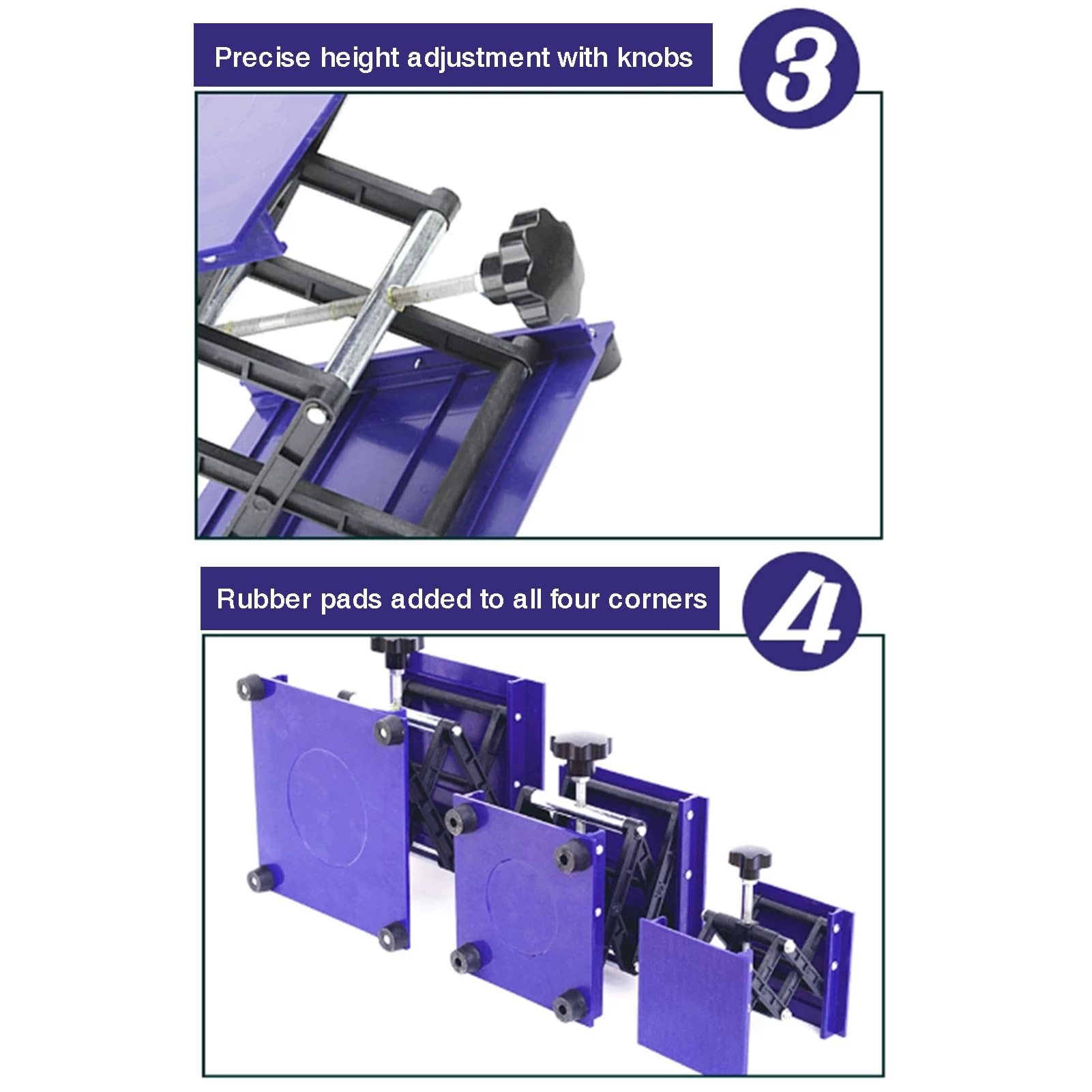 Precise height adjustment with knobs

3

Rubber pads added to all four corners

4